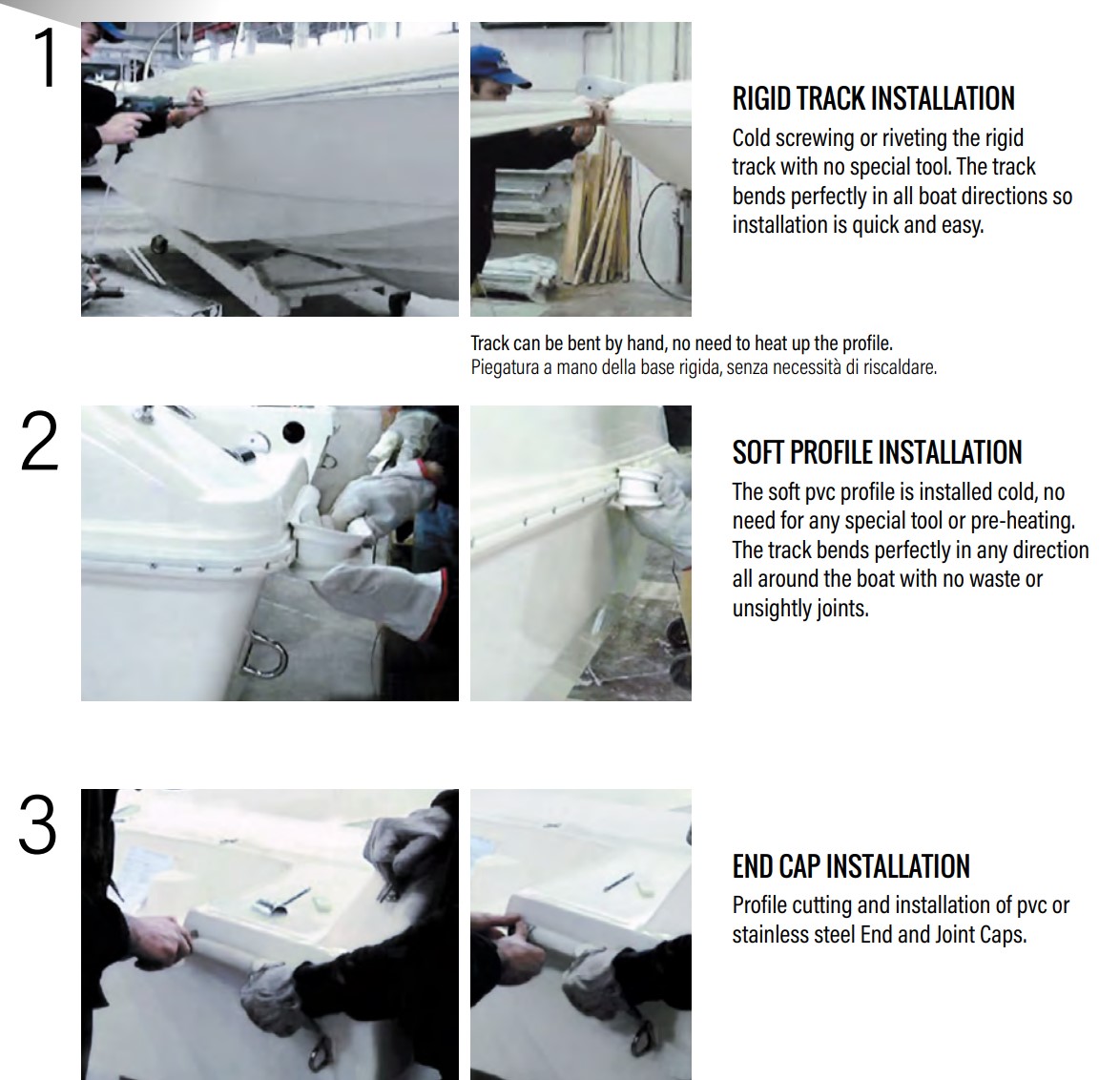 1

RIGID TRACK INSTALLATION
Cold screwing or riveting the rigid track with no special tool. The track bends perfectly in all boat directions so installation is quick and easy.

Track can be bent by hand, no need to heat up the profile.
Piegatura a mano della base rigida, senza necessità di riscaldare.

2

SOFT PROFILE INSTALLATION
The soft pvc profile is installed cold, no need for any special tool or pre-heating. The track bends perfectly in any direction all around the boat with no waste or unsightly joints.

3

END CAP INSTALLATION
Profile cutting and installation of pvc or stainless steel End and Joint Caps.