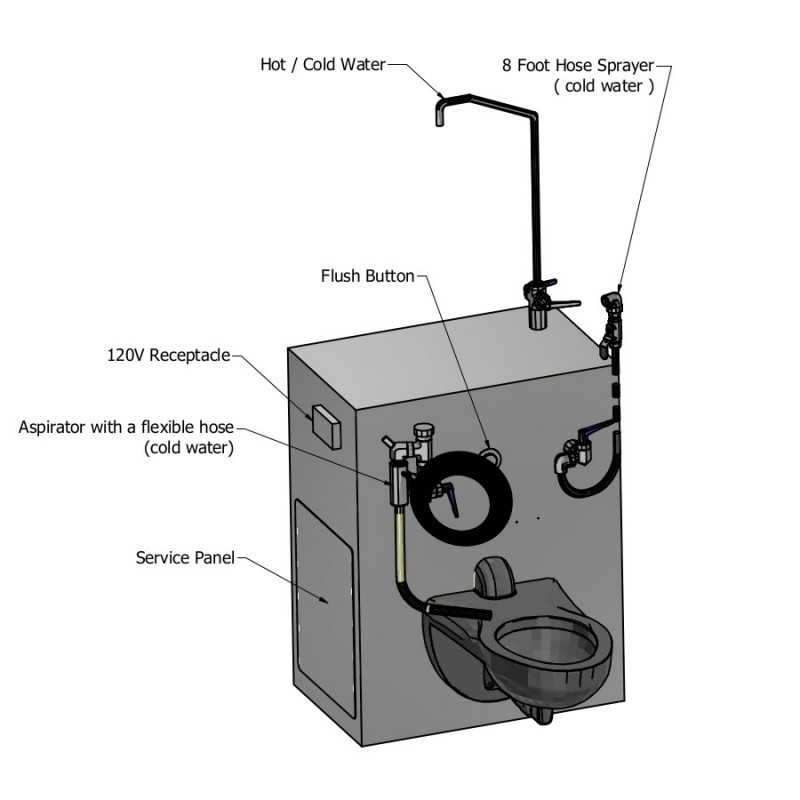 Hot / Cold Water

8 Foot Hose Sprayer
( cold water )

Flush Button

120V Receptacle

Aspirator with a flexible hose
(cold water)

Service Panel