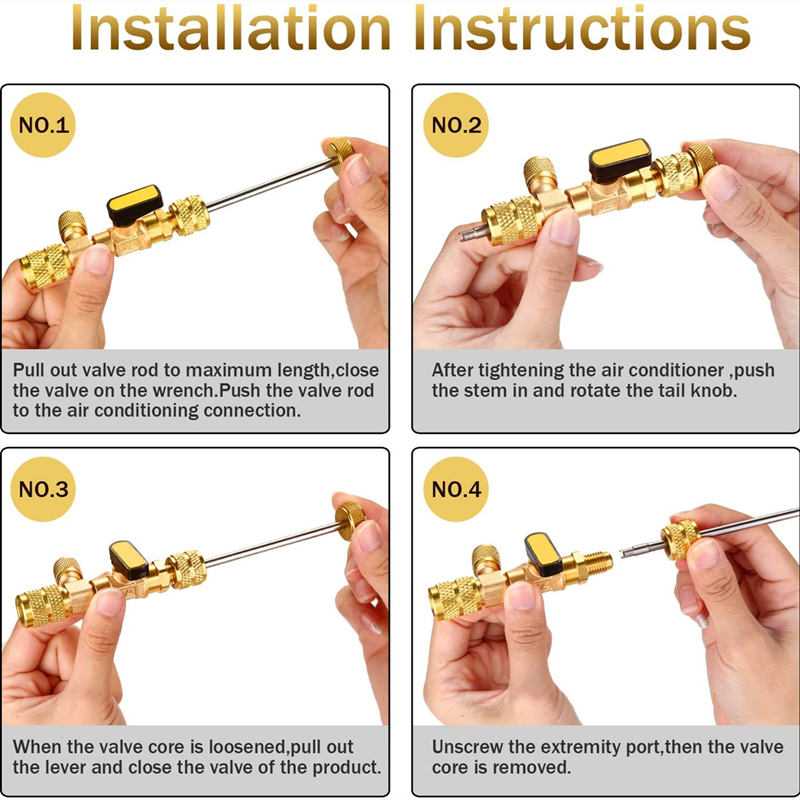 Installation Instructions

NO.1

Pull out valve rod to maximum length,close the valve on the wrench.Push the valve rod to the air conditioning connection.

NO.2

After tightening the air conditioner ,push the stem in and rotate the tail knob.

NO.3

When the valve core is loosened,pull out the lever and close the valve of the product.

NO.4

Unscrew the extremity port,then the valve core is removed.