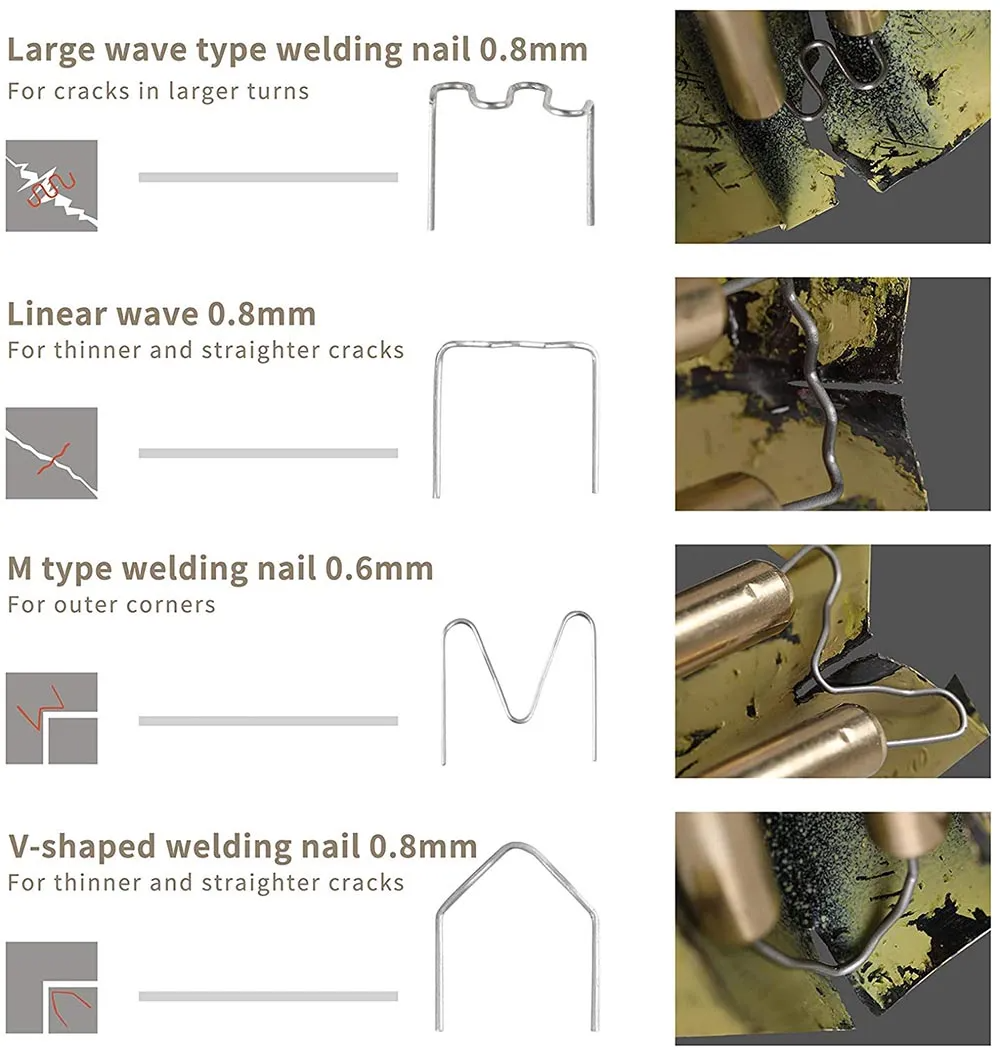 Large wave type welding nail 0.8mm
For cracks in larger turns

Linear wave 0.8mm
For thinner and straighter cracks

M type welding nail 0.6mm
For outer corners

V-shaped welding nail 0.8mm
For thinner and straighter cracks