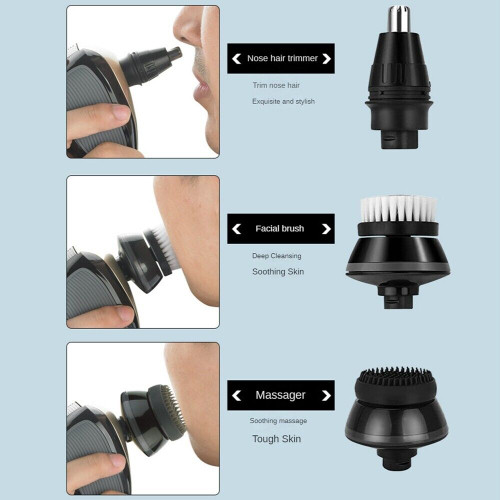 Nose hair trimmer

Trim nose hair

Exquisite and stylish

Facial brush

Deep Cleansing

Soothing Skin

Massager

Soothing massage

Tough Skin