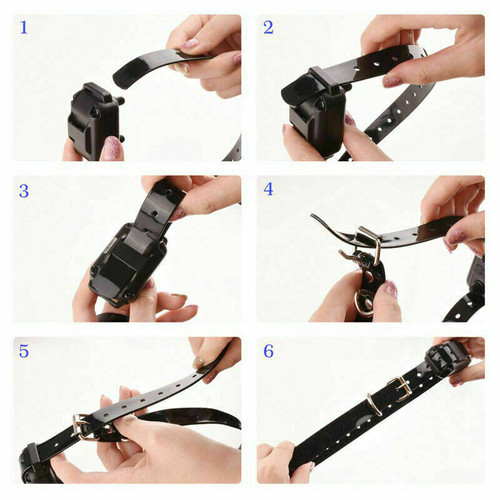 1

2

3

4

5

6