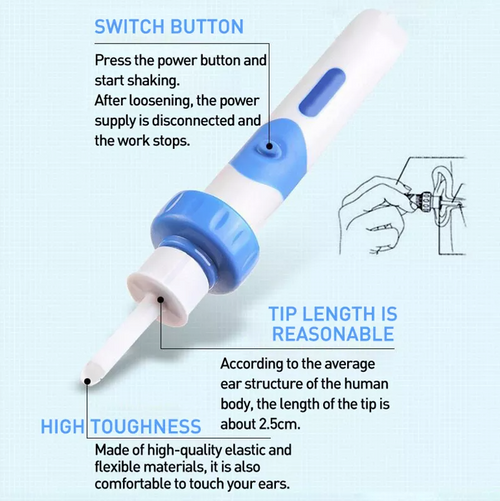 SWITCH BUTTON

Press the power button and start shaking.
After loosening, the power supply is disconnected and the work stops.

TIP LENGTH IS REASONABLE

According to the average ear structure of the human body, the length of the tip is about 2.5cm.

HIGH TOUGHNESS

Made of high-quality elastic and flexible materials, it is also comfortable to touch your ears.