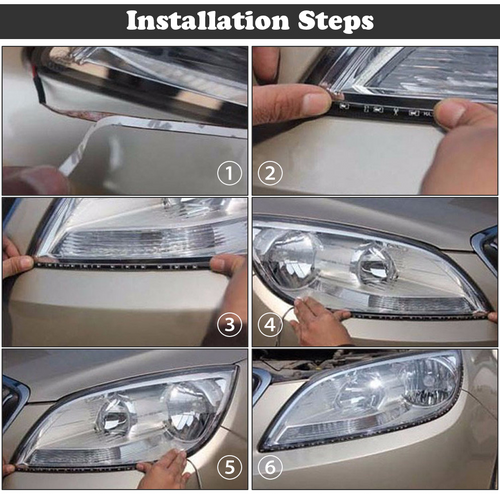 Installation Steps

1

2

3

4

5

6