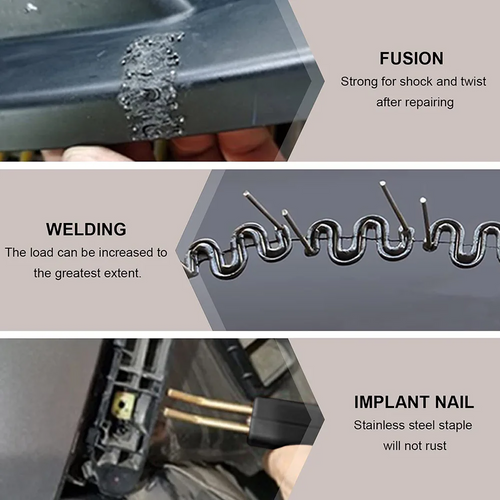 FUSION
Strong for shock and twist after repairing

WELDING
The load can be increased to the greatest extent.

IMPLANT NAIL
Stainless steel staple will not rust