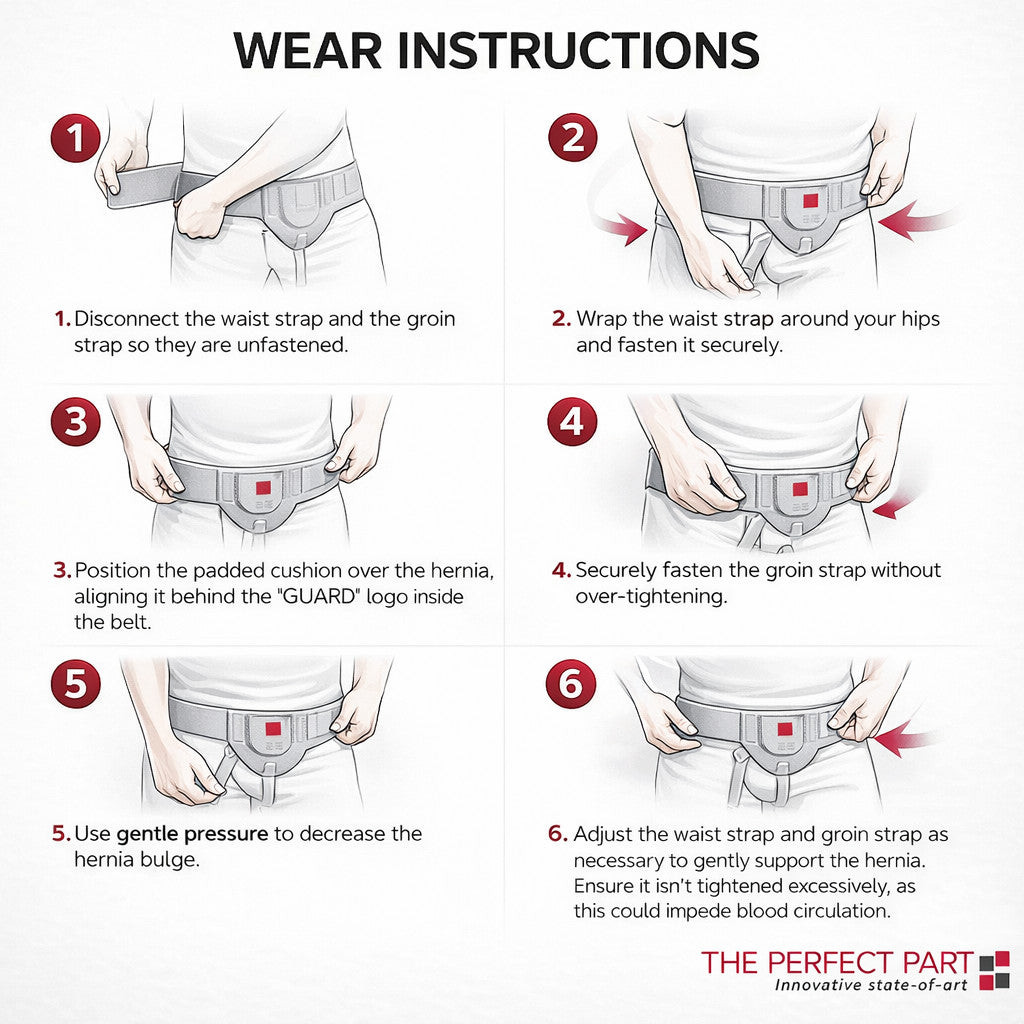 WEAR INSTRUCTIONS

1

1. Disconnect the waist strap and the groin strap so they are unfastened.

2

2. Wrap the waist strap around your hips and fasten it securely.

3

3. Position the padded cushion over the hernia, aligning it behind the "GUARD" logo inside the belt.

4

4. Securely fasten the groin strap without over-tightening.

5

5. Use gentle pressure to decrease the hernia bulge.

6

6. Adjust the waist strap and groin strap as necessary to gently support the hernia. Ensure it isn't tightened excessively, as this could impede blood circulation.

THE PERFECT PART
Innovative state-of-art