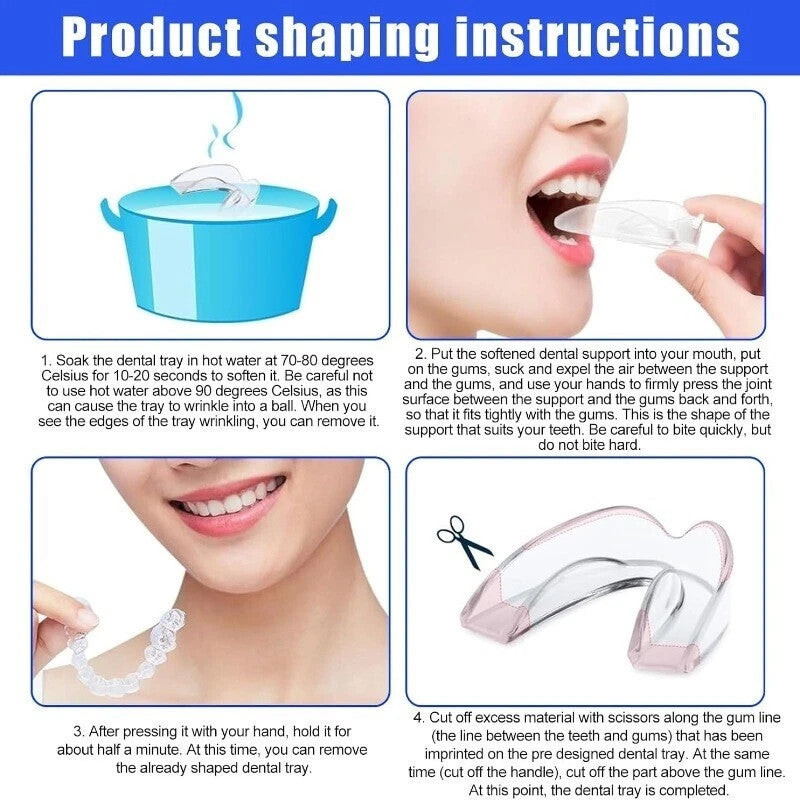 Product shaping instructions

1. Soak the dental tray in hot water at 70-80 degrees Celsius for 10-20 seconds to soften it. Be careful not to use hot water above 90 degrees Celsius, as this can cause the tray to wrinkle into a ball. When you see the edges of the tray wrinkling, you can remove it.

2. Put the softened dental support into your mouth, put on the gums, suck and expel the air between the support and the gums, and use your hands to firmly press the joint surface between the support and the gums back and forth, so that it fits tightly with the gums. This is the shape of the support that suits your teeth. Be careful to bite quickly, but do not bite hard.

3. After pressing it with your hand, hold it for about half a minute. At this time, you can remove the already shaped dental tray.

4. Cut off excess material with scissors along the gum line (the line between the teeth and gums) that has been imprinted on the pre designed dental tray. At the same time (cut off the handle), cut off the part above the gum line. At this point, the dental tray is completed.