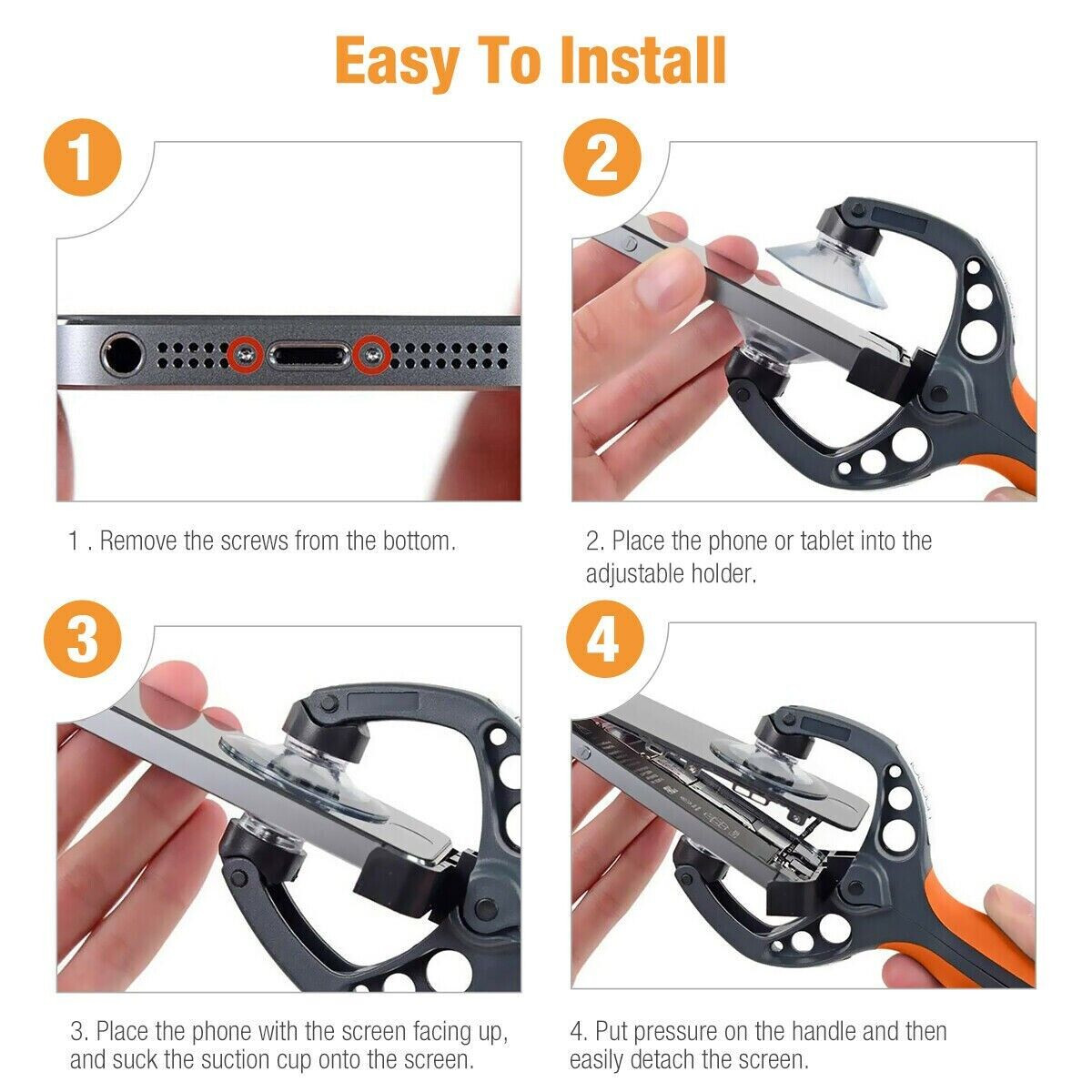 Easy To Install

1

1 . Remove the screws from the bottom.

2

2. Place the phone or tablet into the adjustable holder.

3

3. Place the phone with the screen facing up, and suck the suction cup onto the screen.

4

4. Put pressure on the handle and then easily detach the screen.