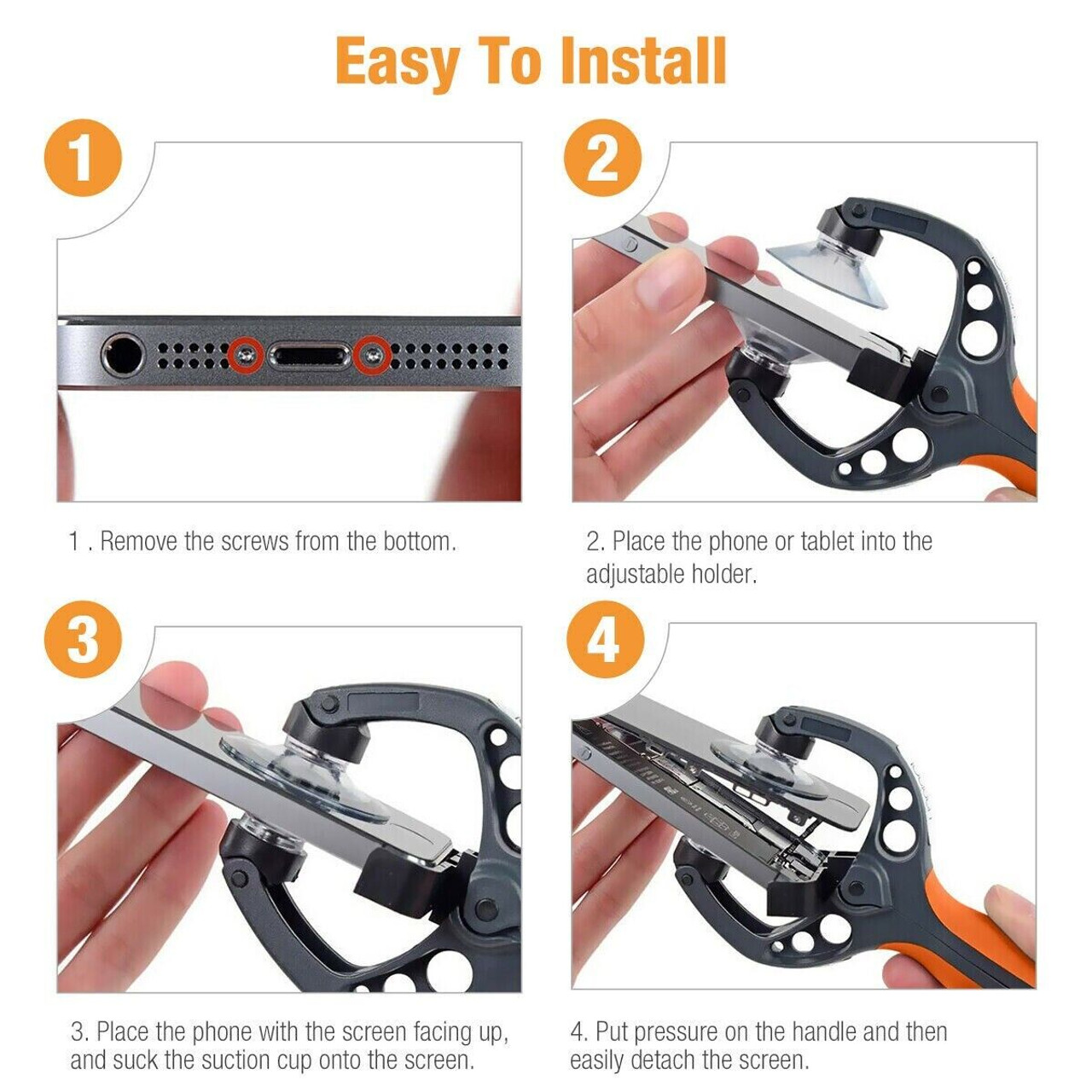 Easy To Install

1

1 . Remove the screws from the bottom.

2

2. Place the phone or tablet into the adjustable holder.

3

3. Place the phone with the screen facing up, and suck the suction cup onto the screen.

4

4. Put pressure on the handle and then easily detach the screen.