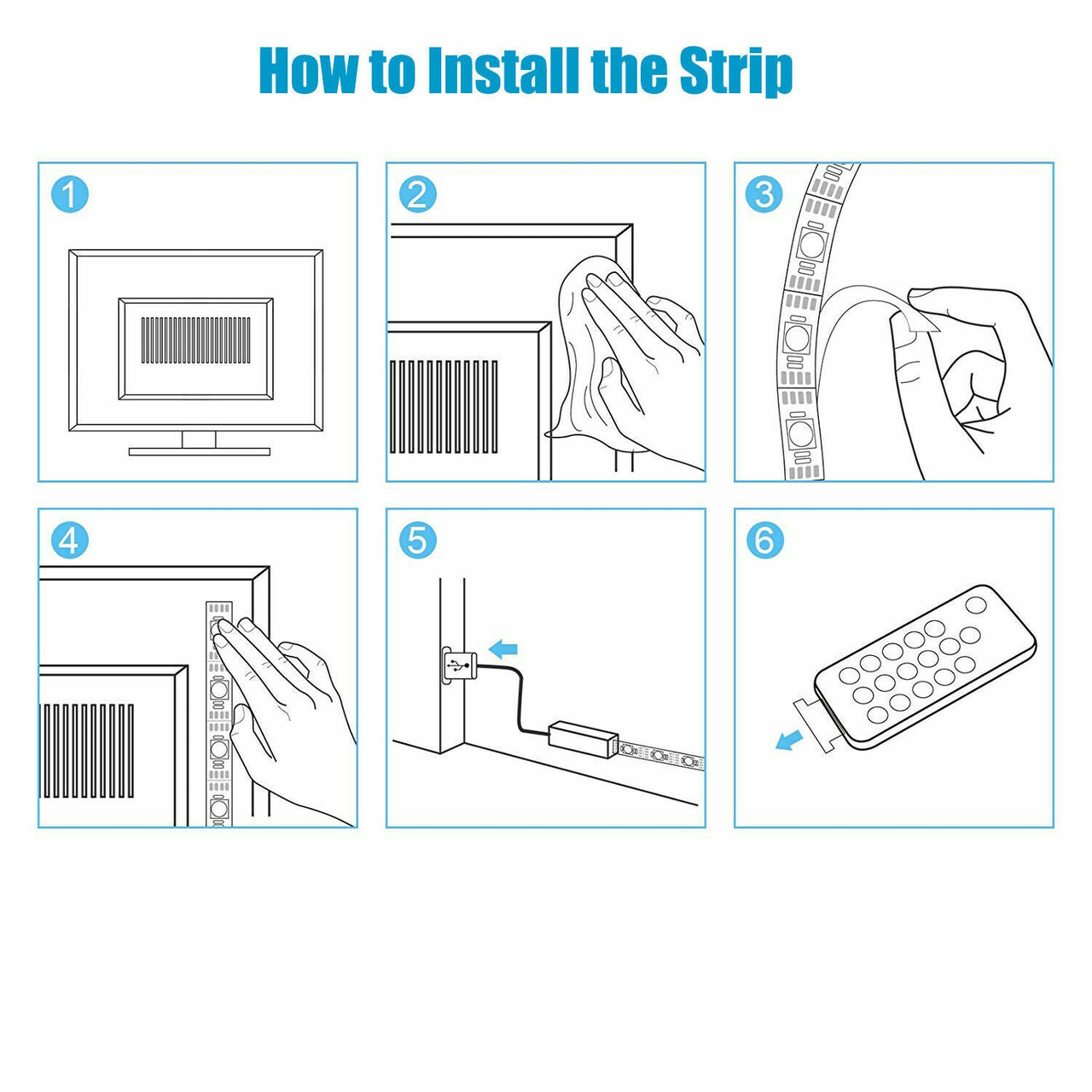 How to Install the Strip

1

2

3

4

5

6