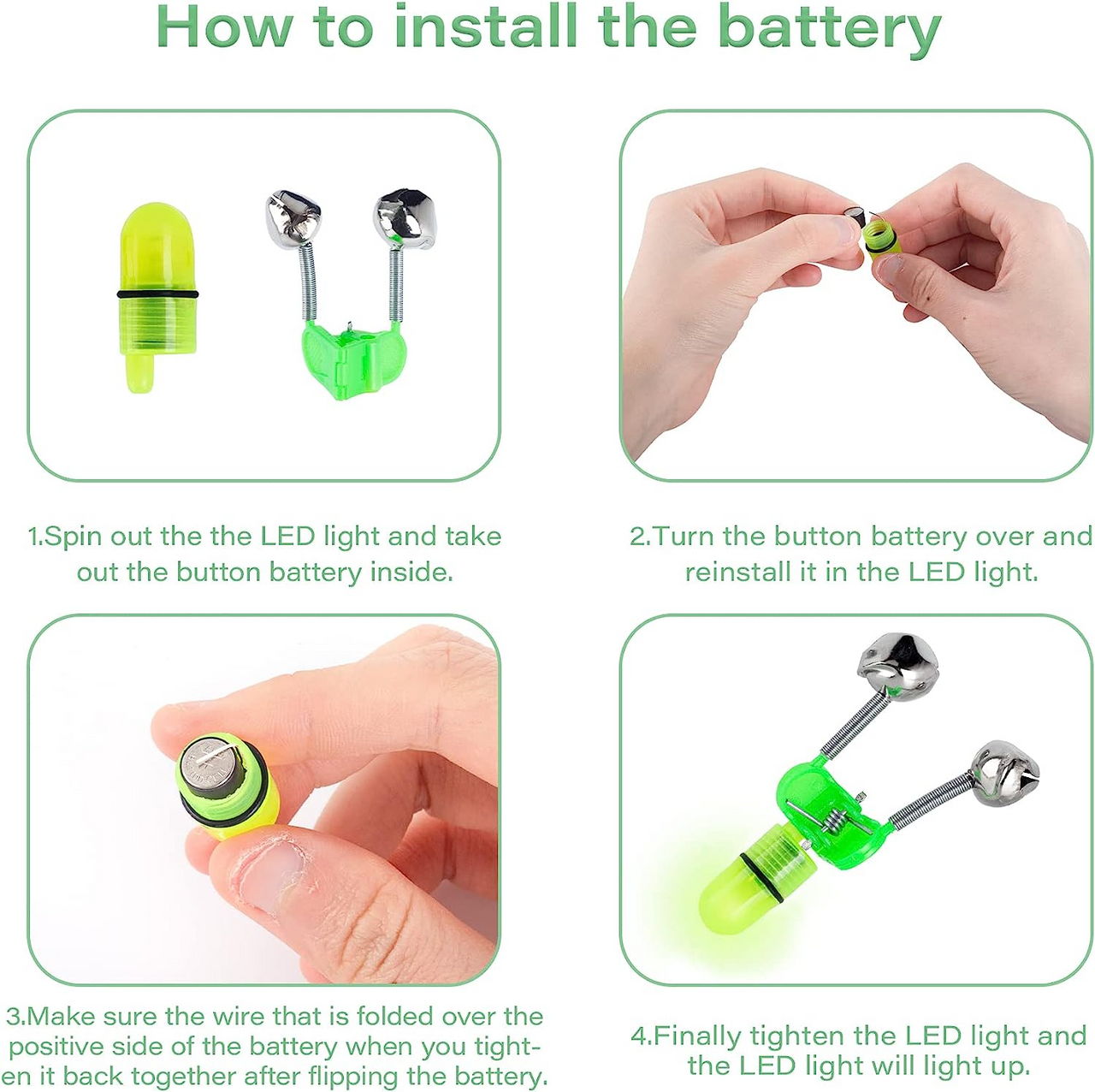 How to install the battery

1.Spin out the the LED light and take out the button battery inside.

2.Turn the button battery over and reinstall it in the LED light.

3.Make sure the wire that is folded over the positive side of the battery when you tighten it back together after flipping the battery.

4.Finally tighten the LED light and the LED light will light up.