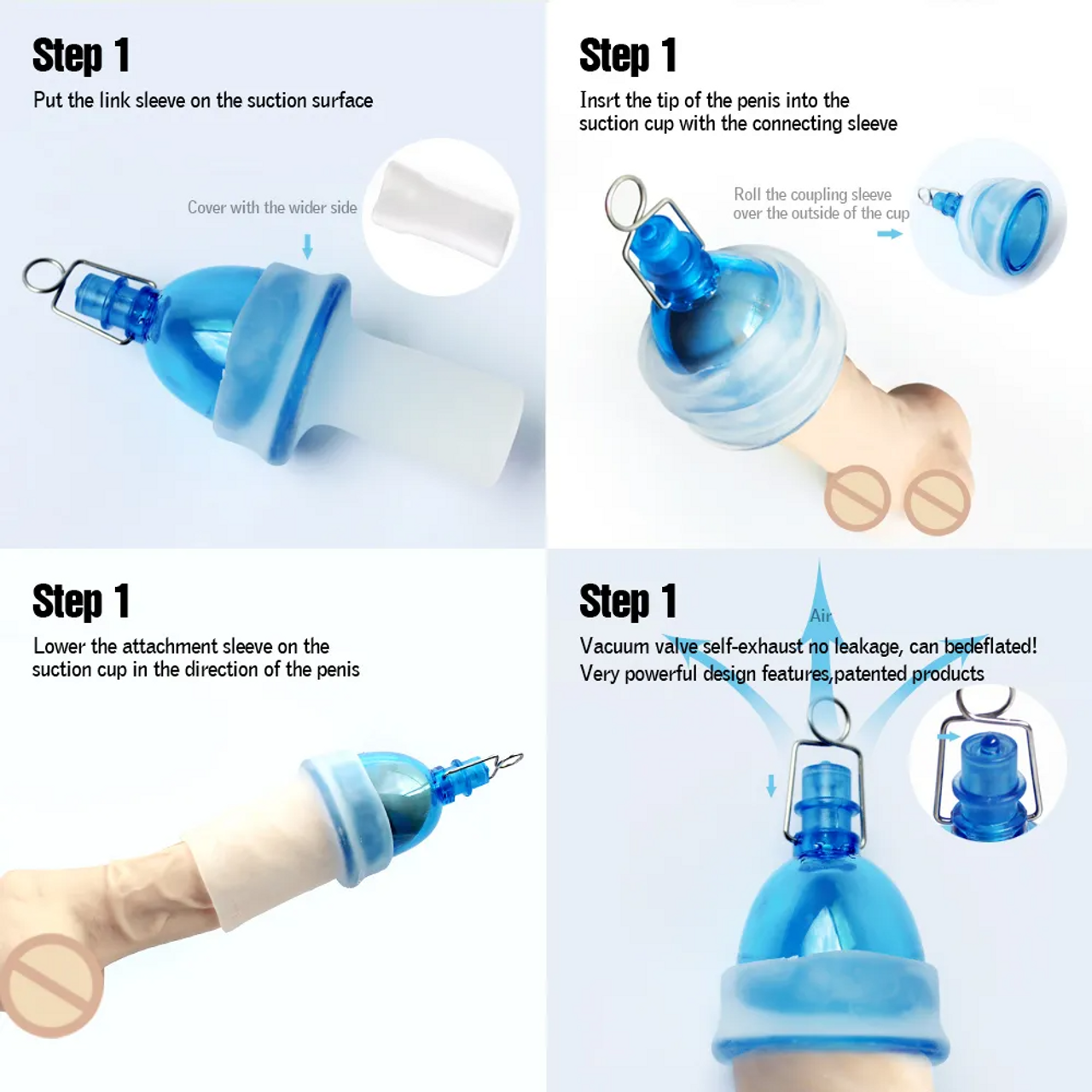 Step 1

Put the link sleeve on the suction surface

Cover with the wider side

Step 1

Insrt the tip of the penis into the suction cup with the connecting sleeve

Roll the coupling sleeve over the outside of the cup

Step 1

Lower the attachment sleeve on the suction cup in the direction of the penis

Step 1

Air

Vacuum valve self-exhaust no leakage, can bedeflated! Very powerful design features,patented products