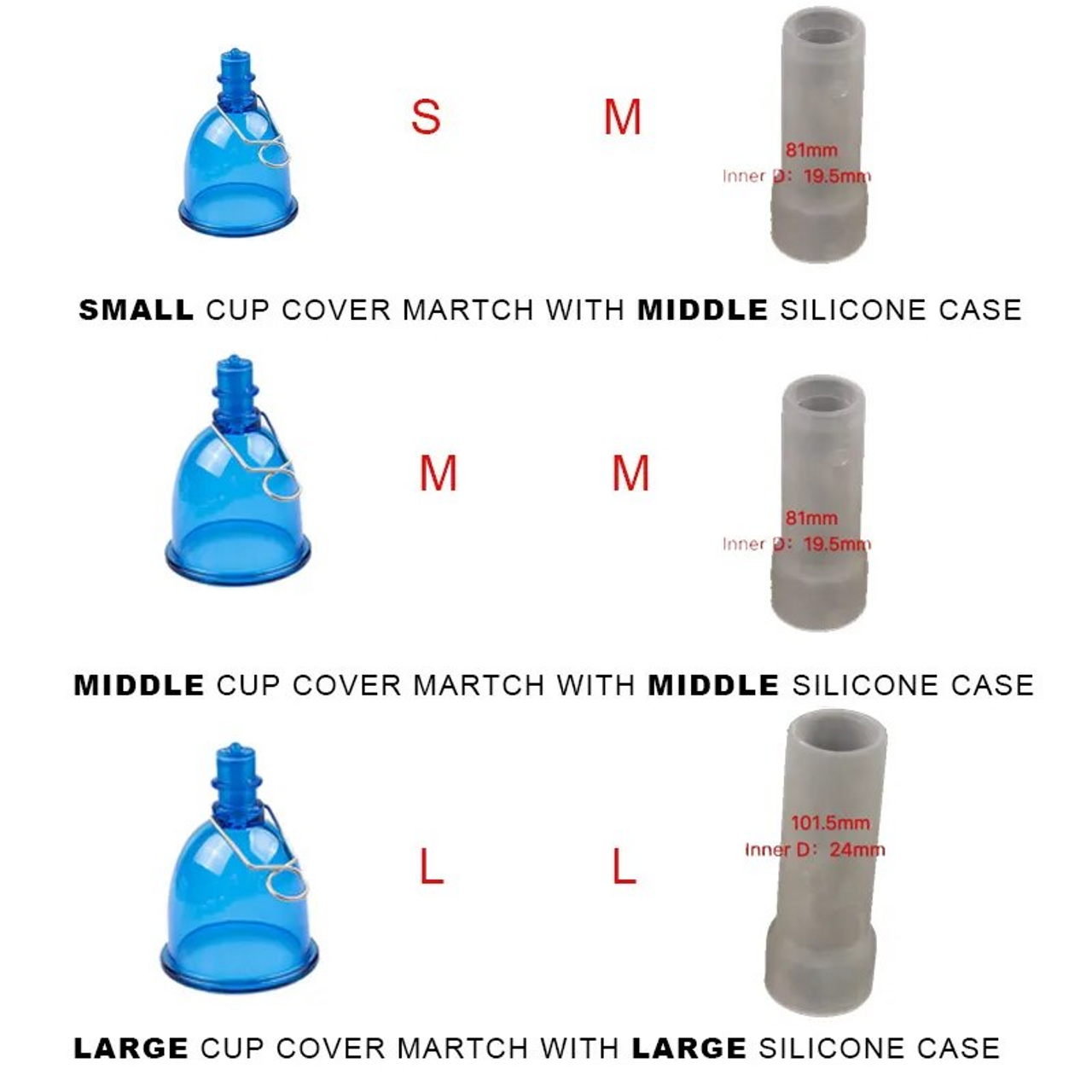 S M

81mm
Inner D: 19.5mm

SMALL CUP COVER MARTCH WITH MIDDLE SILICONE CASE

M M

81mm
Inner D: 19.5mm

MIDDLE CUP COVER MARTCH WITH MIDDLE SILICONE CASE

L L

101.5mm
Inner D: 24mm

LARGE CUP COVER MARTCH WITH LARGE SILICONE CASE