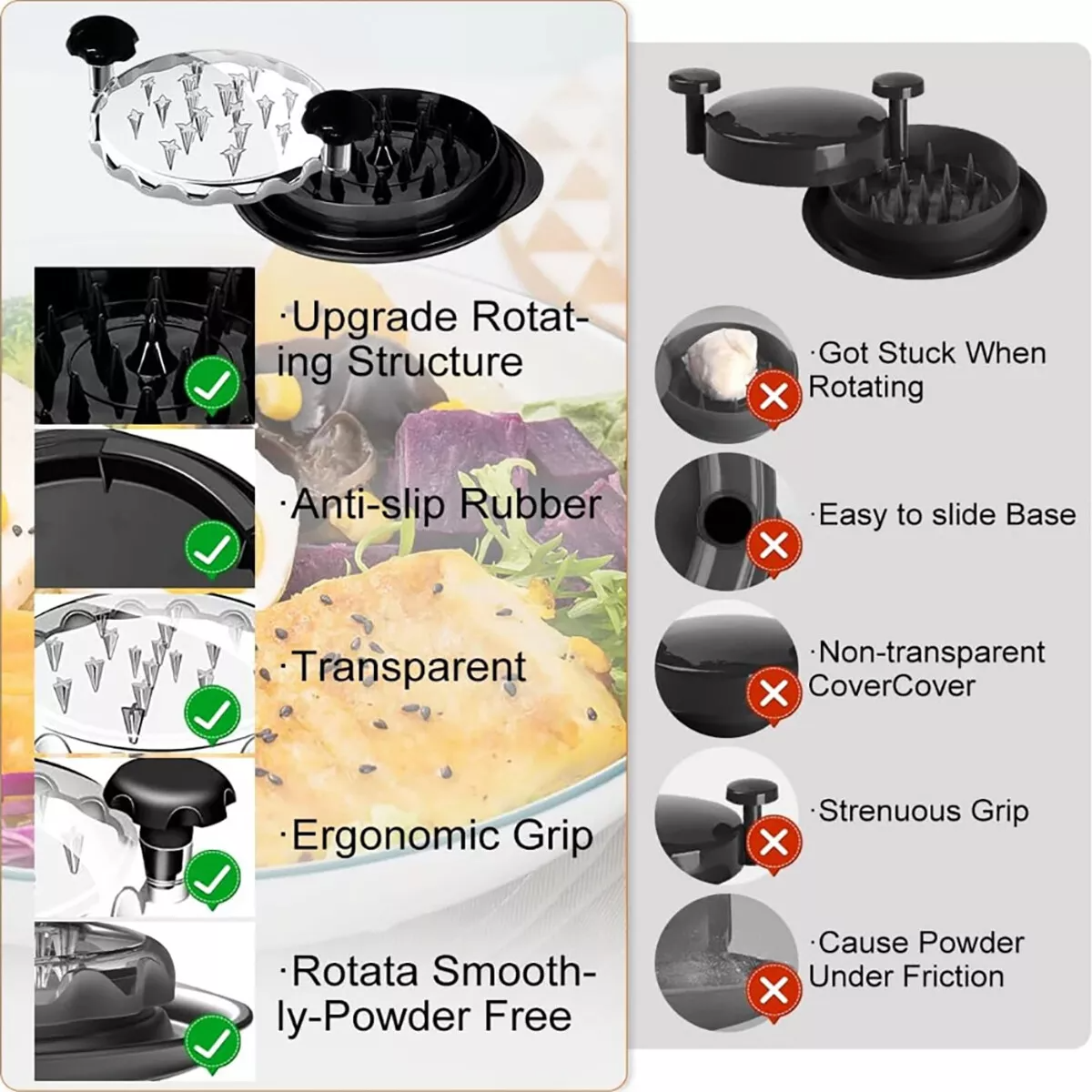 ·Upgrade Rotating Structure

·Anti-slip Rubber

·Transparent

·Ergonomic Grip

·Rotata Smoothly-Powder Free

·Got Stuck When Rotating

·Easy to slide Base

·Non-transparent CoverCover

·Strenuous Grip

·Cause Powder Under Friction