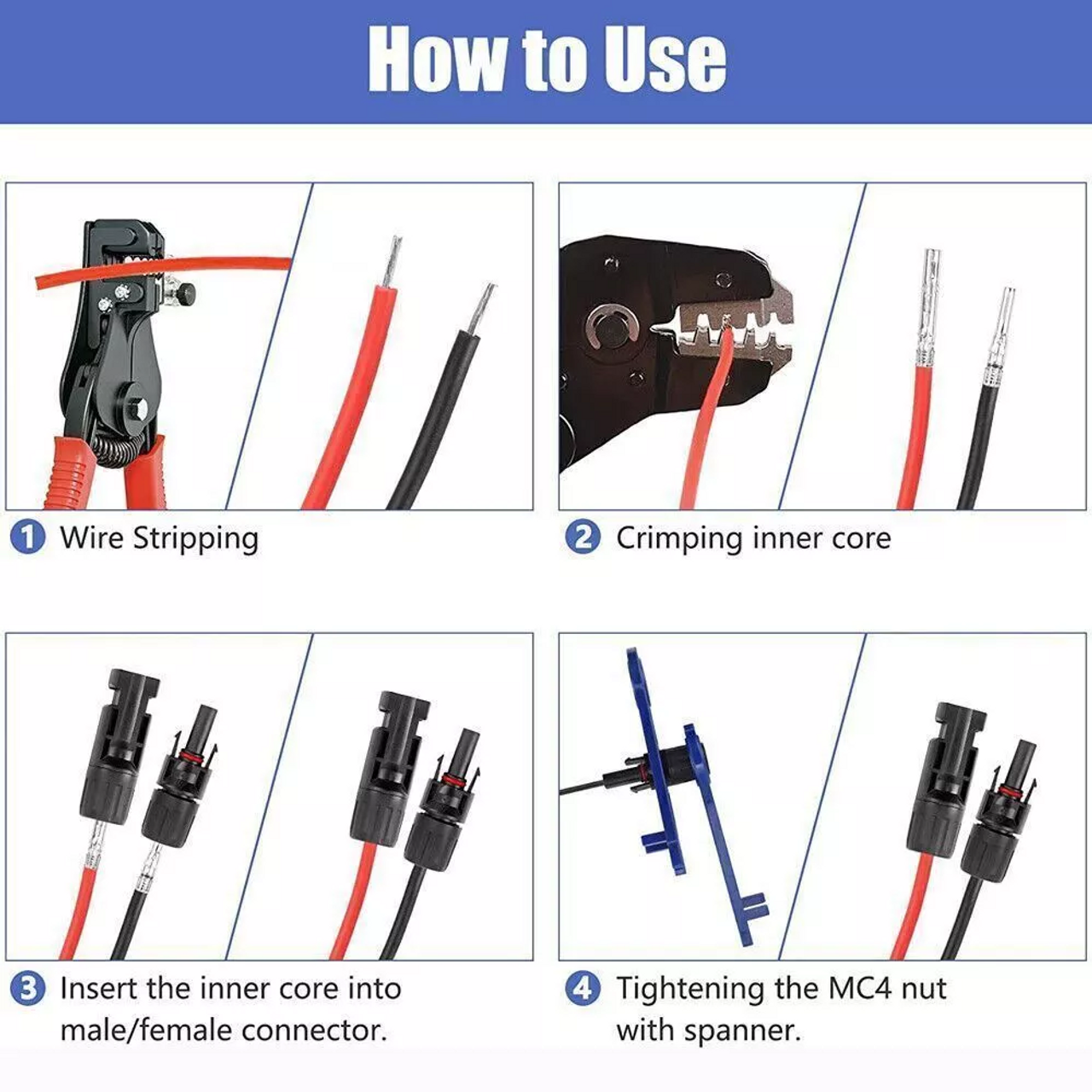 How to Use

1 Wire Stripping

2 Crimping inner core

3 Insert the inner core into male/female connector.

4 Tightening the MC4 nut with spanner.