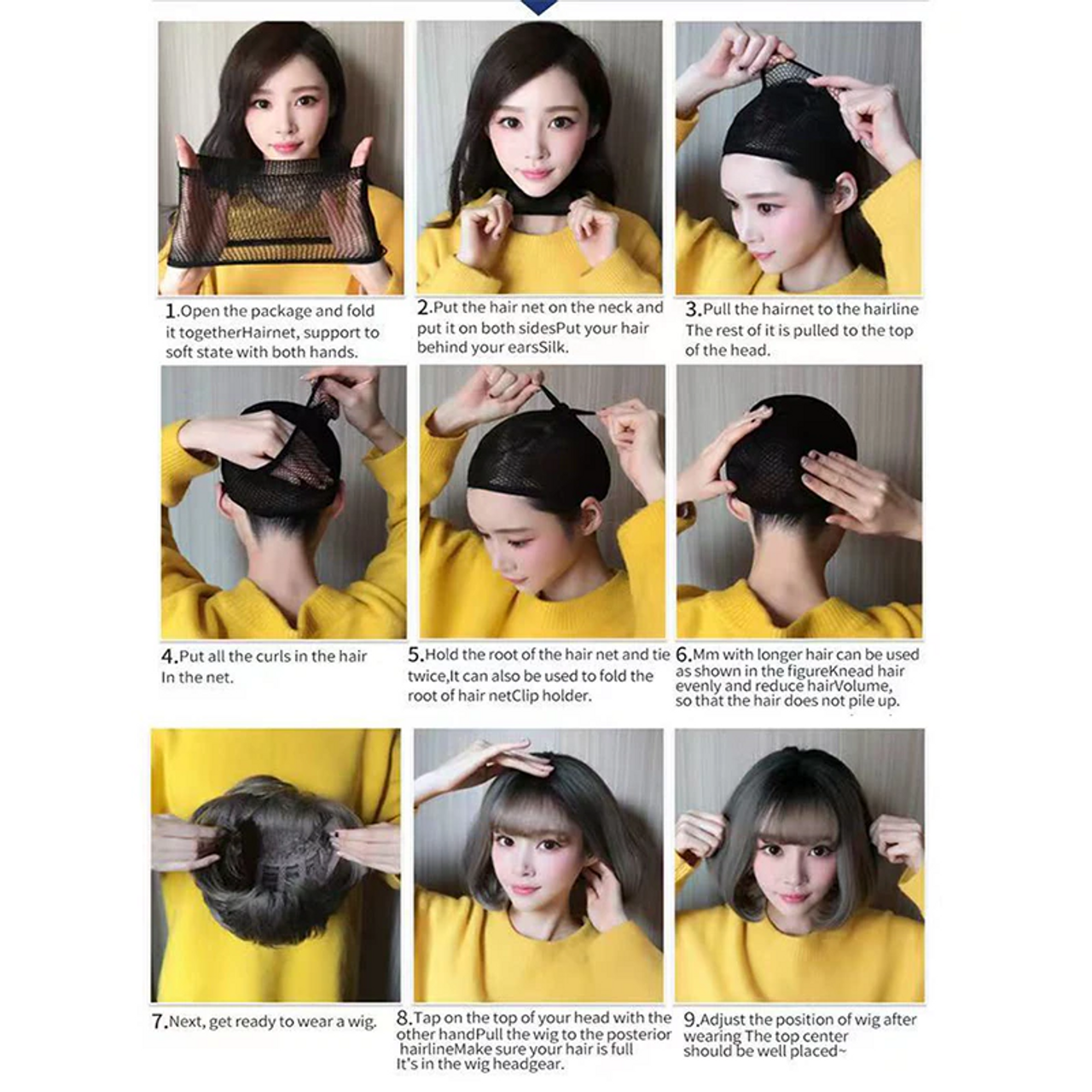 1.Open the package and fold it togetherHairnet, support to soft state with both hands.

2.Put the hair net on the neck and put it on both sidesPut your hair behind your earsSilk.

3.Pull the hairnet to the hairline The rest of it is pulled to the top of the head.

4.Put all the curls in the hair In the net.

5.Hold the root of the hair net and tie twice,It can also be used to fold the root of hair netClip holder.

6.Mm with longer hair can be used as shown in the figureKnead hair evenly and reduce hairVolume, so that the hair does not pile up.

7.Next, get ready to wear a wig.

8.Tap on the top of your head with the other handPull the wig to the posterior hairlineMake sure your hair is full It's in the wig headgear.

9.Adjust the position of wig after wearing The top center should be well placed~