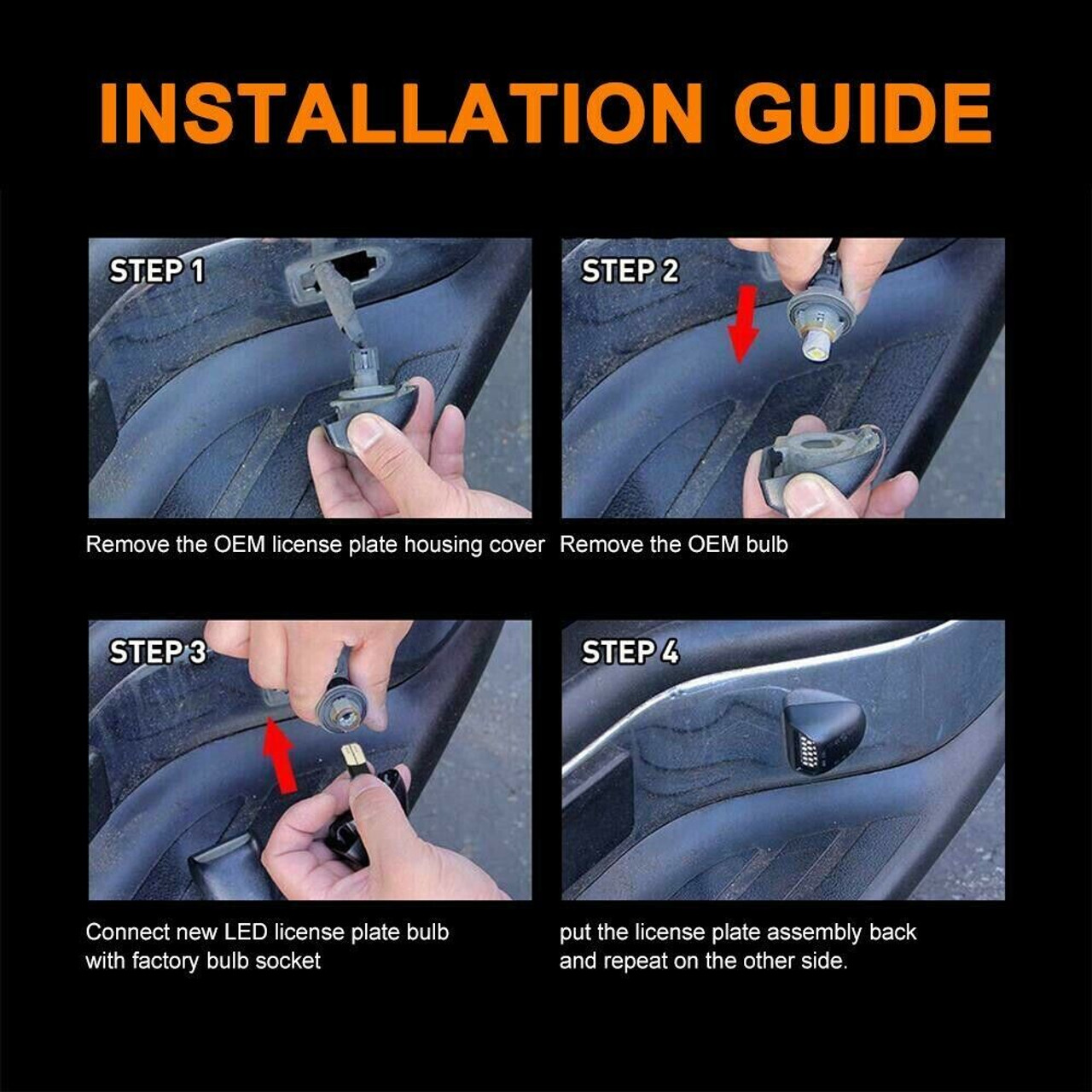 INSTALLATION GUIDE

STEP 1

Remove the OEM license plate housing cover

STEP 2

Remove the OEM bulb

STEP 3

Connect new LED license plate bulb with factory bulb socket

STEP 4

put the license plate assembly back and repeat on the other side.