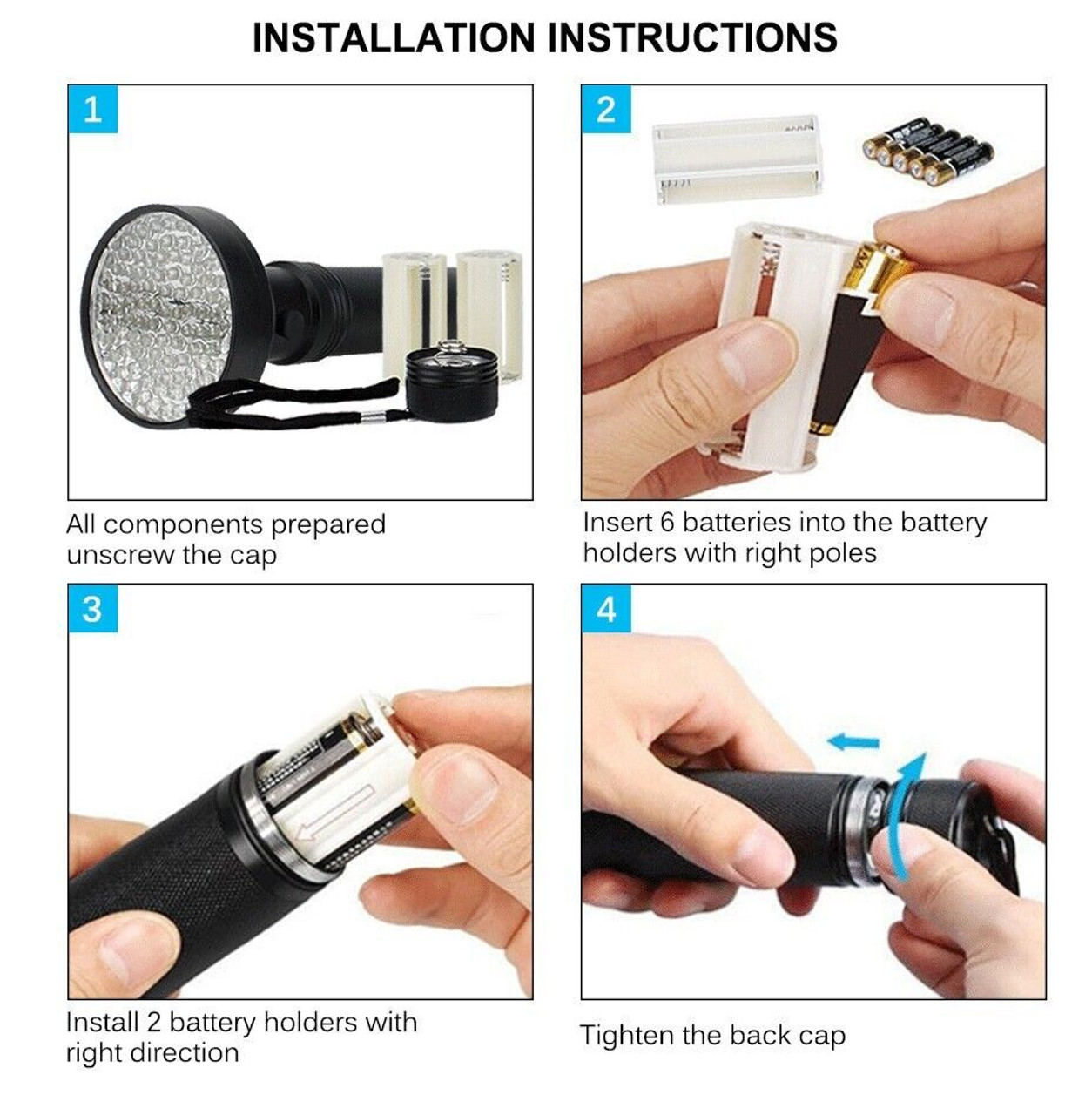 INSTALLATION INSTRUCTIONS

1

All components prepared unscrew the cap

2

Insert 6 batteries into the battery holders with right poles

3

Install 2 battery holders with right direction

4

Tighten the back cap