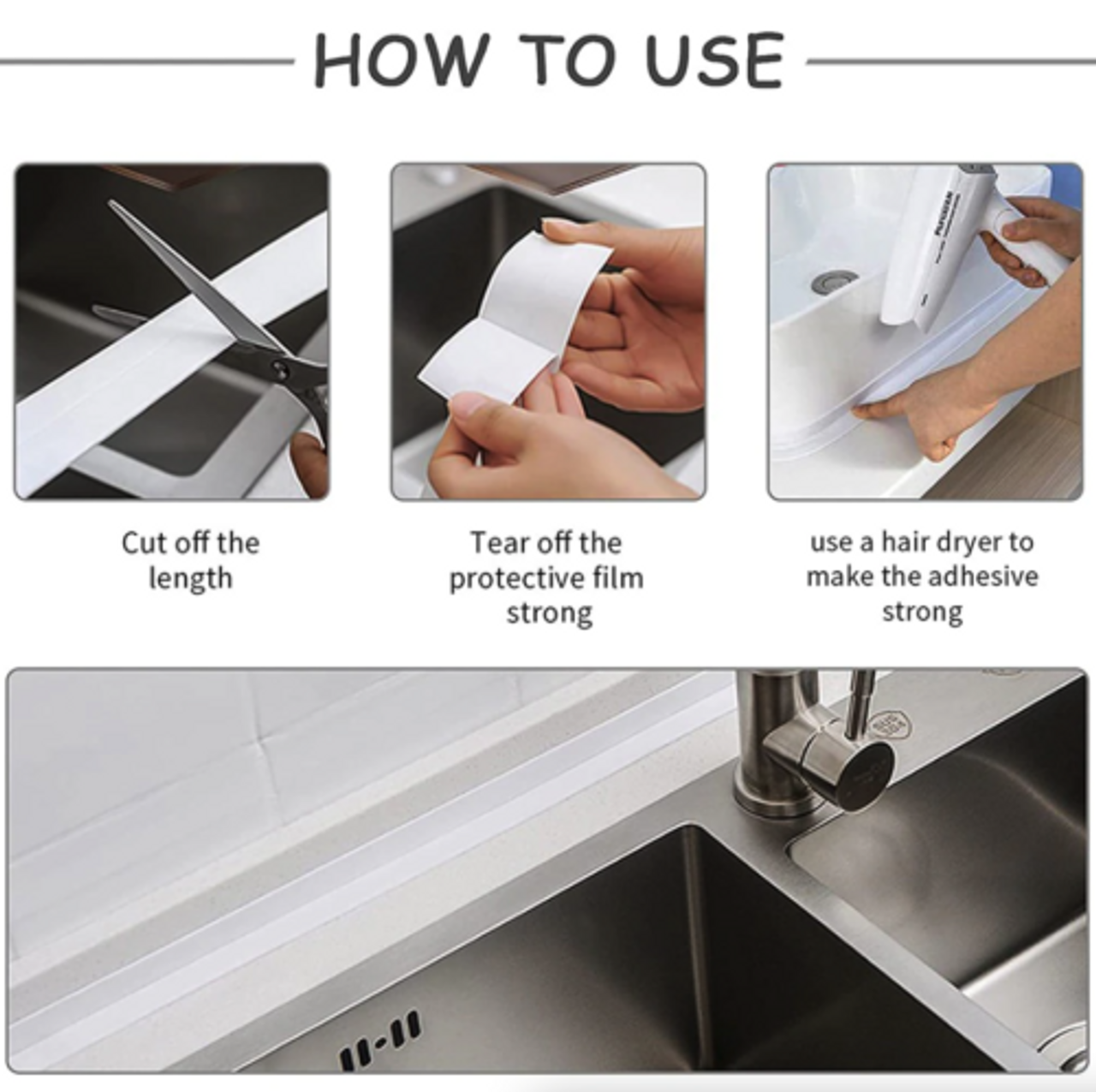 HOW TO USE

Cut off the length

Tear off the protective film strong

use a hair dryer to make the adhesive strong