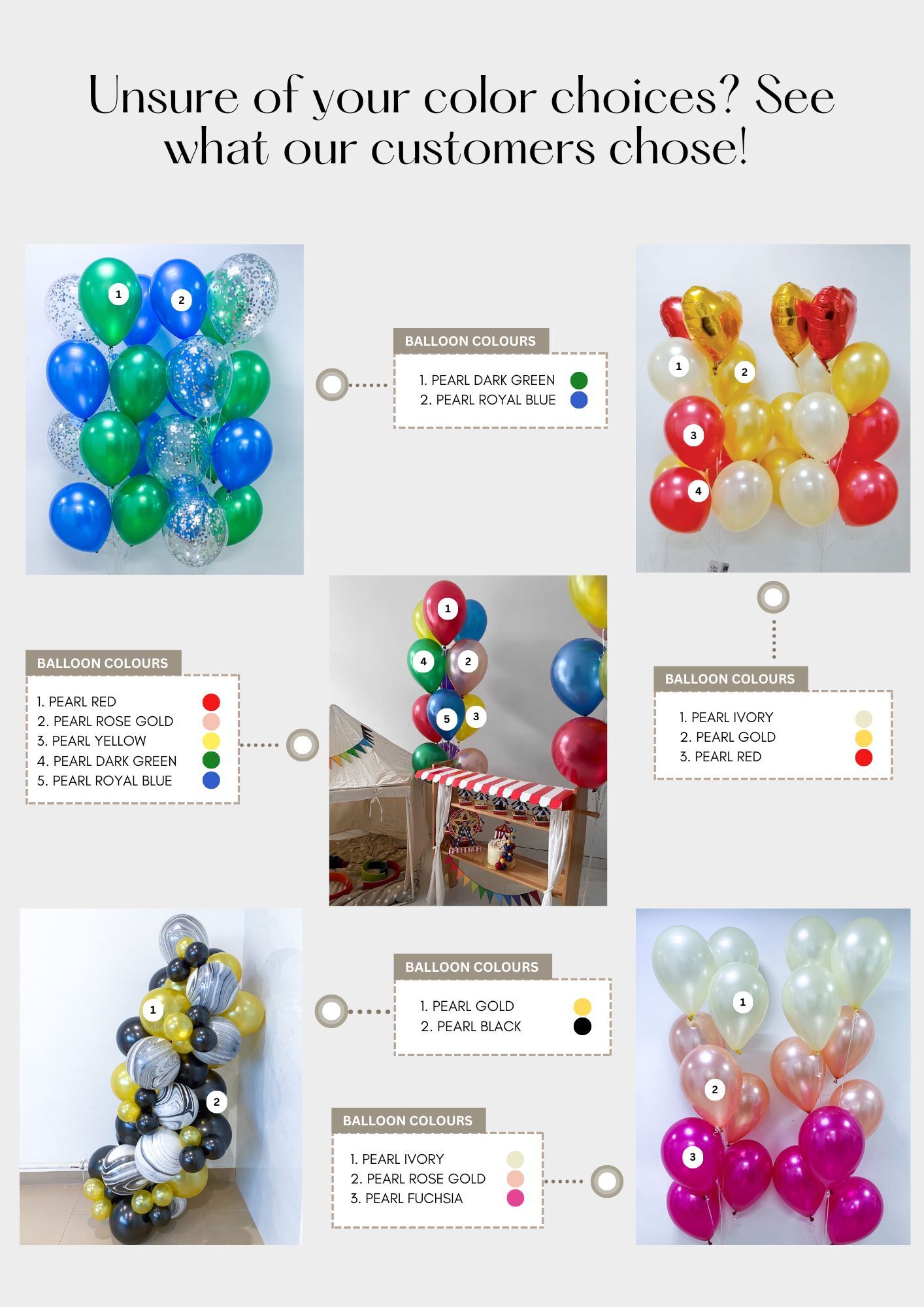 Unsure of your color choices? See what our customers chose!

1
2

BALLOON COLOURS
1. PEARL DARK GREEN
2. PEARL ROYAL BLUE

1
2
3
4

BALLOON COLOURS
1. PEARL RED
2. PEARL ROSE GOLD
3. PEARL YELLOW
4. PEARL DARK GREEN
5. PEARL ROYAL BLUE

1
4
2
5
3

BALLOON COLOURS
1. PEARL IVORY
2. PEARL GOLD
3. PEARL RED

1
2

BALLOON COLOURS
1. PEARL GOLD
2. PEARL BLACK

BALLOON COLOURS
1. PEARL IVORY
2. PEARL ROSE GOLD
3. PEARL FUCHSIA

1
2
3