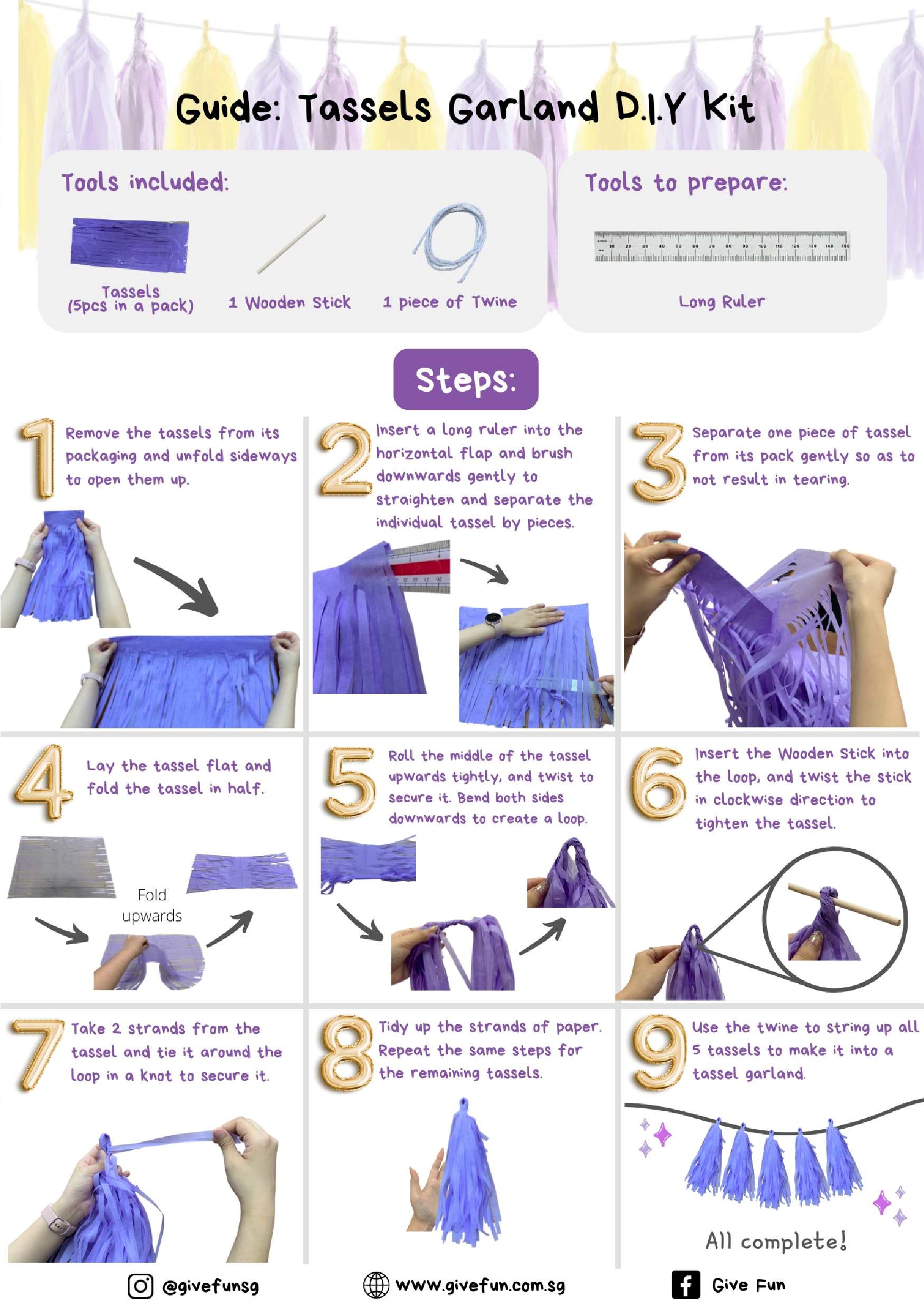 Guide: Tassels Garland D.I.Y Kit

Tools included:

Tassels (5pcs in a pack)

1 Wooden Stick

1 piece of Twine

Tools to prepare:

Long Ruler

Steps:

1 Remove the tassels from its packaging and unfold sideways to open them up.

2 Insert a long ruler into the horizontal flap and brush downwards gently to straighten and separate the individual tassel by pieces.

3 Separate one piece of tassel from its pack gently so as to not result in tearing.

4 Lay the tassel flat and fold the tassel in half.

Fold upwards

5 Roll the middle of the tassel upwards tightly, and twist to secure it. Bend both sides downwards to create a loop.

6 Insert the Wooden Stick into the loop, and twist the stick in clockwise direction to tighten the tassel.

7 Take 2 strands from the tassel and tie it around the loop in a knot to secure it.

8 Tidy up the strands of paper. Repeat the same steps for the remaining tassels.

9 Use the twine to string up all 5 tassels to make it into a tassel garland.

All complete!

@givefunsg

www.givefun.com.sg

Give Fun