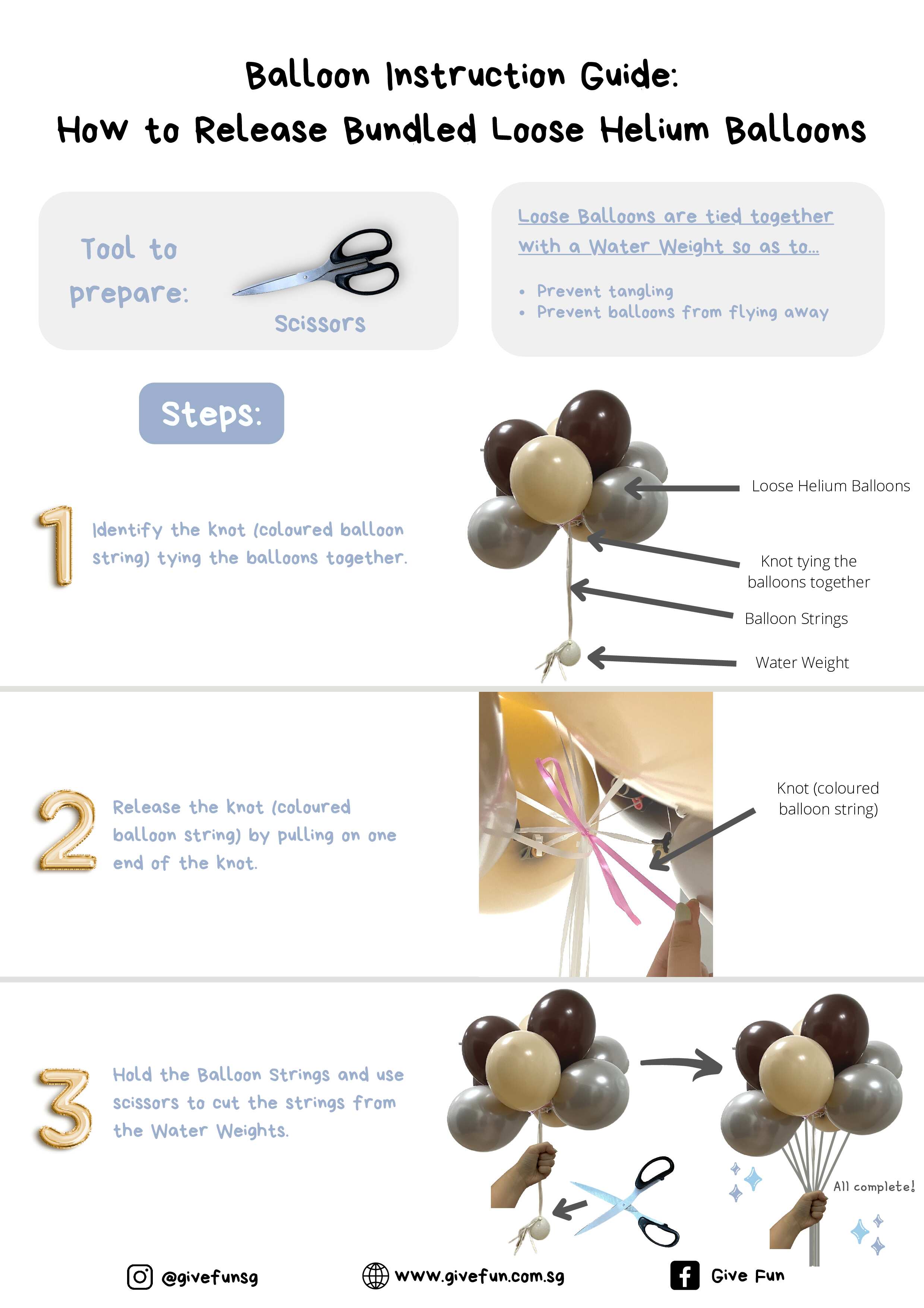 Balloon Instruction Guide:
How to Release Bundled Loose Helium Balloons

Tool to prepare:

Scissors

Loose Balloons are tied together with a Water Weight so as to...

• Prevent tangling
• Prevent balloons from flying away

Steps:

1 Identify the knot (coloured balloon string) tying the balloons together.

Loose Helium Balloons

Knot tying the balloons together

Balloon Strings

Water Weight

2 Release the knot (coloured balloon string) by pulling on one end of the knot.

Knot (coloured balloon string)

3 Hold the Balloon Strings and use scissors to cut the strings from the Water Weights.

All complete!

@givefunsg www.givefun.com.sg Give Fun