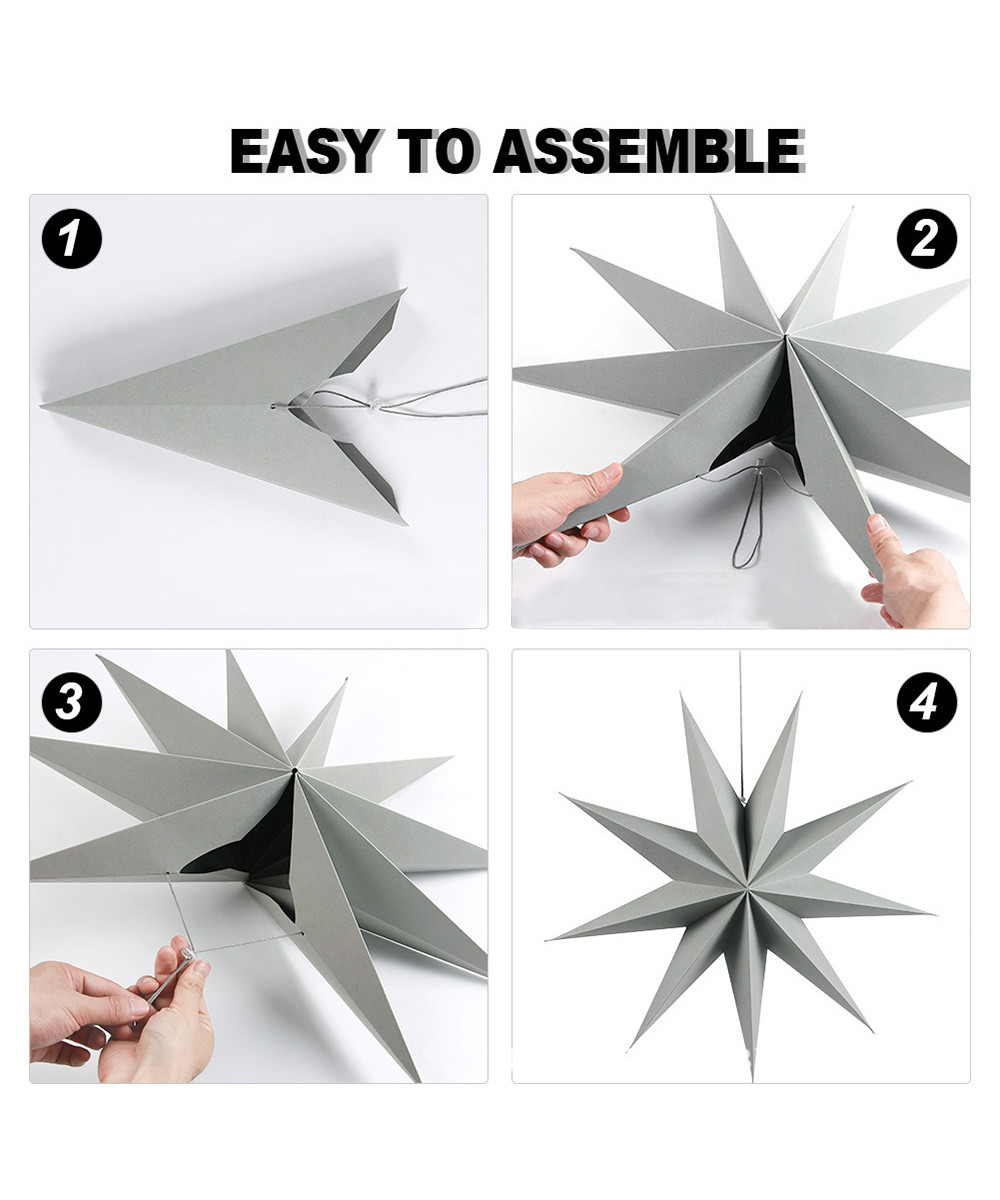 EASY TO ASSEMBLE

1

2

3

4