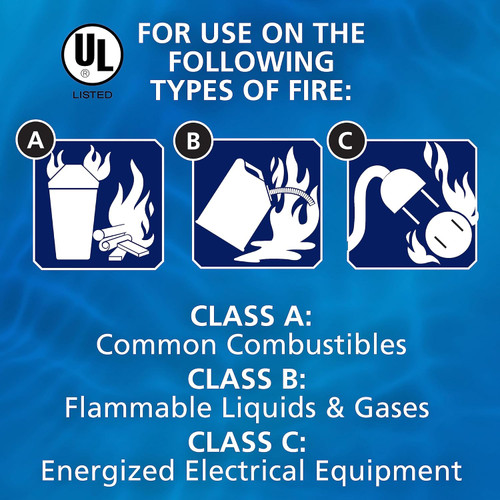 UL
®
LISTED

FOR USE ON THE FOLLOWING TYPES OF FIRE:

A

B

C

CLASS A:
Common Combustibles
CLASS B:
Flammable Liquids & Gases
CLASS C:
Energized Electrical Equipment