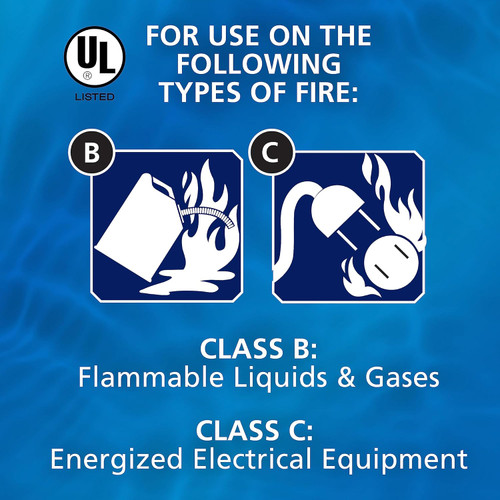 UL
®
LISTED

FOR USE ON THE FOLLOWING TYPES OF FIRE:

B

C

CLASS B:
Flammable Liquids & Gases

CLASS C:
Energized Electrical Equipment