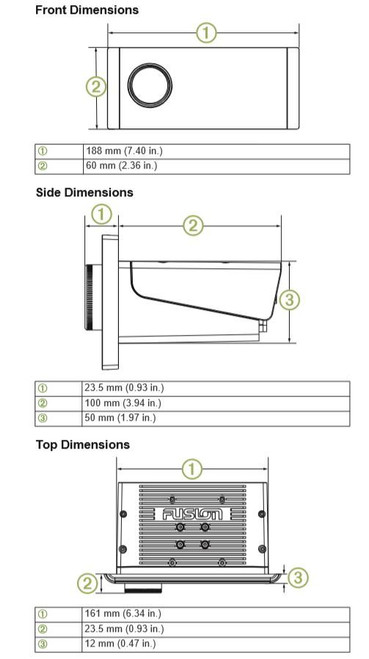 Front Dimensions

①

②

| ① | 188 mm (7.40 in.) |
|---|---|
| ② | 60 mm (2.36 in.) |

Side Dimensions

①

②

③

| ① | 23.5 mm (0.93 in.) |
|---|---|
| ② | 100 mm (3.94 in.) |
| ③ | 50 mm (1.97 in.) |

Top Dimensions

①

FUSION

②

③

| ① | 161 mm (6.34 in.) |
|---|---|
| ② | 23.5 mm (0.93 in.) |
| ③ | 12 mm (0.47 in.) |