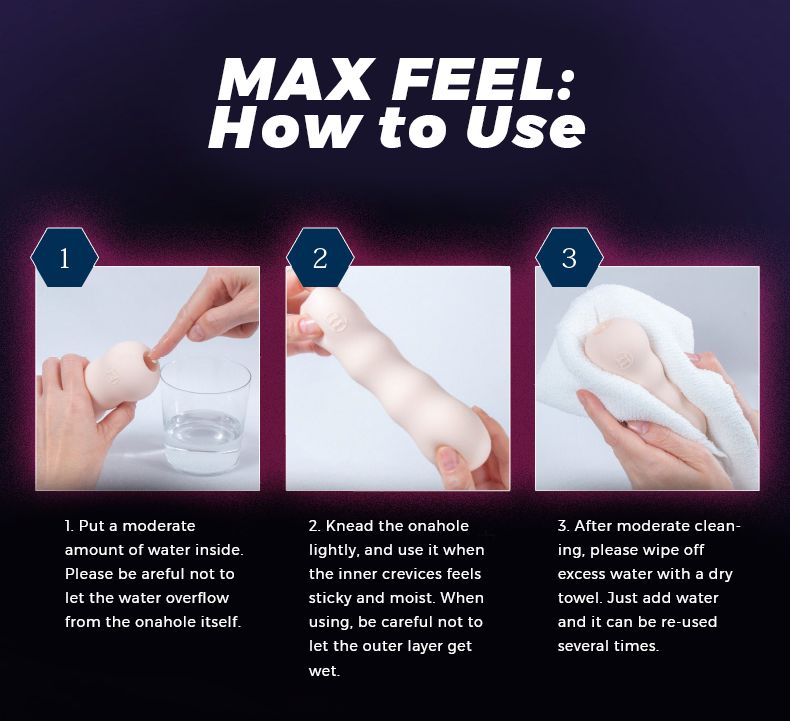 MAX FEEL:
How to Use

1

2

3

1. Put a moderate amount of water inside. Please be areful not to let the water overflow from the onahole itself.

2. Knead the onahole lightly, and use it when the inner crevices feels sticky and moist. When using, be careful not to let the outer layer get wet.

3. After moderate cleaning, please wipe off excess water with a dry towel. Just add water and it can be re-used several times.