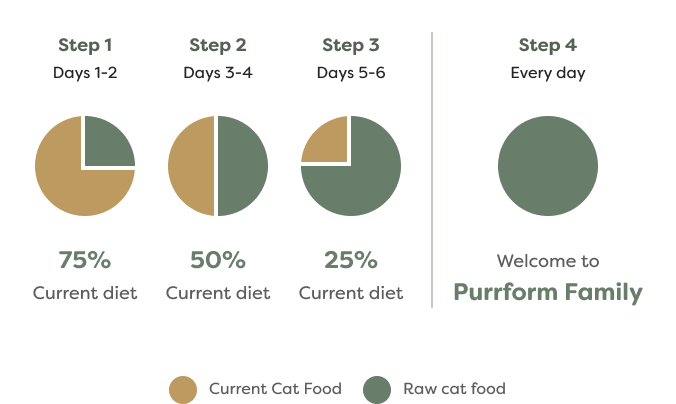 Step 1
Days 1-2

75%
Current diet

Step 2
Days 3-4

50%
Current diet

Step 3
Days 5-6

25%
Current diet

Step 4
Every day

Welcome to
Purrform Family

Current Cat Food
Raw cat food