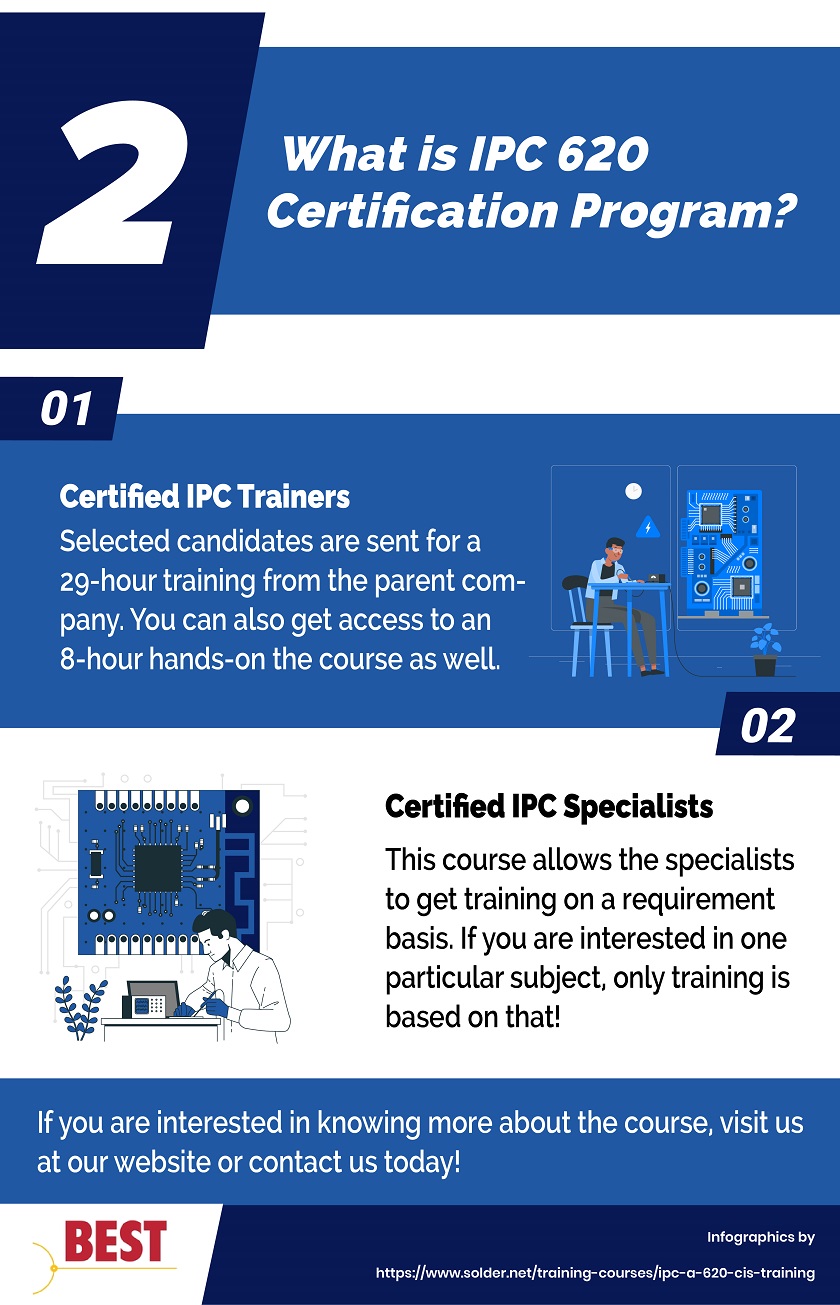 2

What is IPC 620 Certification Program?

01

Certified IPC Trainers

Selected candidates are sent for a 29-hour training from the parent company. You can also get access to an 8-hour hands-on the course as well.

02

Certified IPC Specialists

This course allows the specialists to get training on a requirement basis. If you are interested in one particular subject, only training is based on that!

If you are interested in knowing more about the course, visit us at our website or contact us today!

BEST

Infographics by

https://www.solder.net/training-courses/ipc-a-620-cis-training