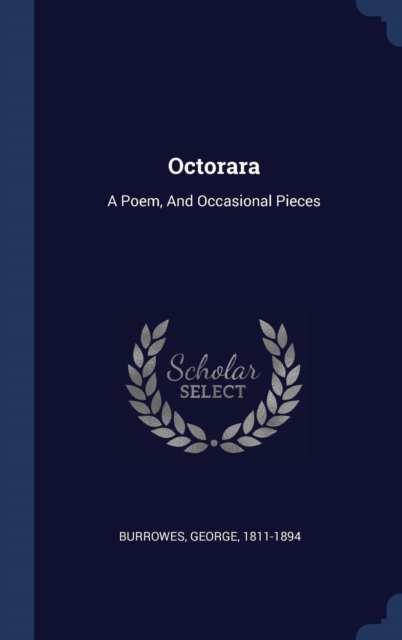 Octorara

A Poem, And Occasional Pieces

Scholar
SELECT

BURROWES, GEORGE, 1811-1894