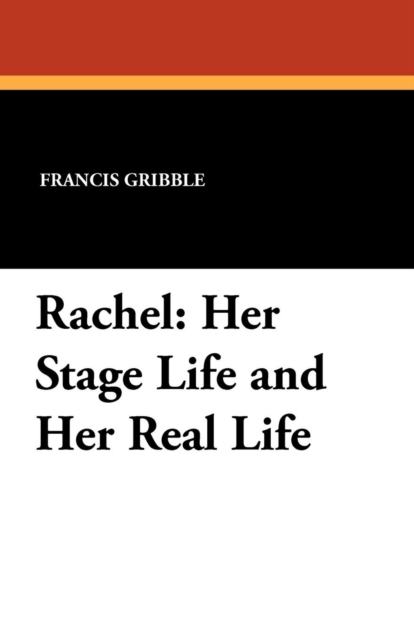 FRANCIS GRIBBLE

Rachel: Her Stage Life and Her Real Life