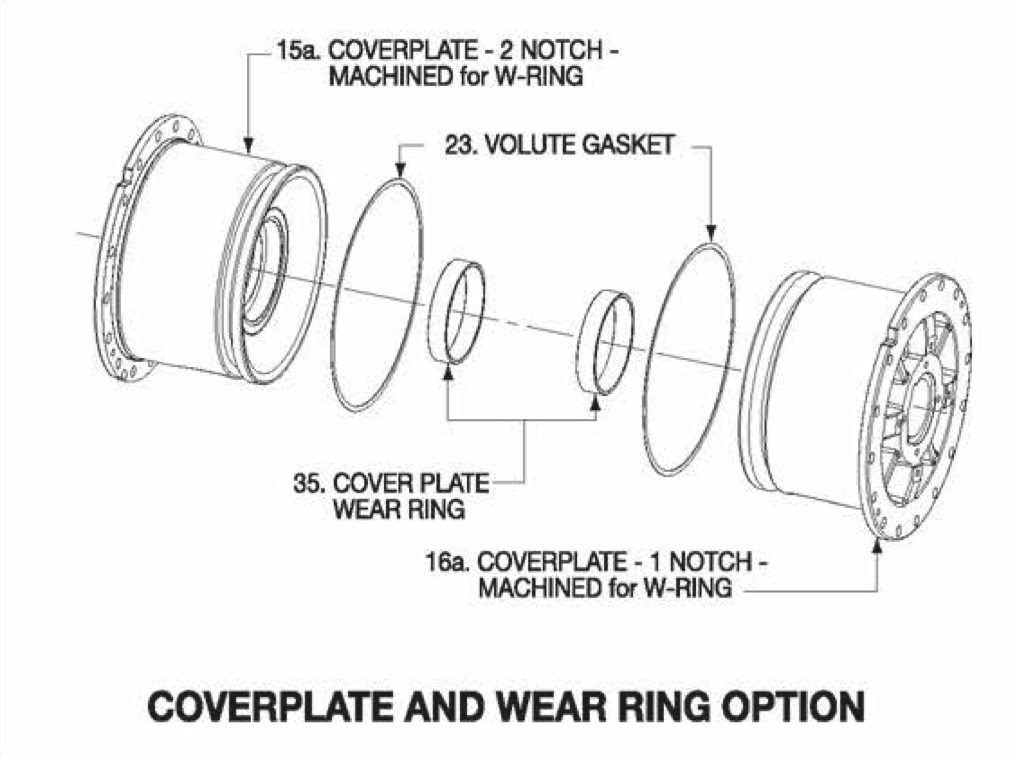 15a. COVERPLATE - 2 NOTCH - MACHINED for W-RING

23. VOLUTE GASKET

35. COVER PLATE WEAR RING

16a. COVERPLATE - 1 NOTCH - MACHINED for W-RING

COVERPLATE AND WEAR RING OPTION