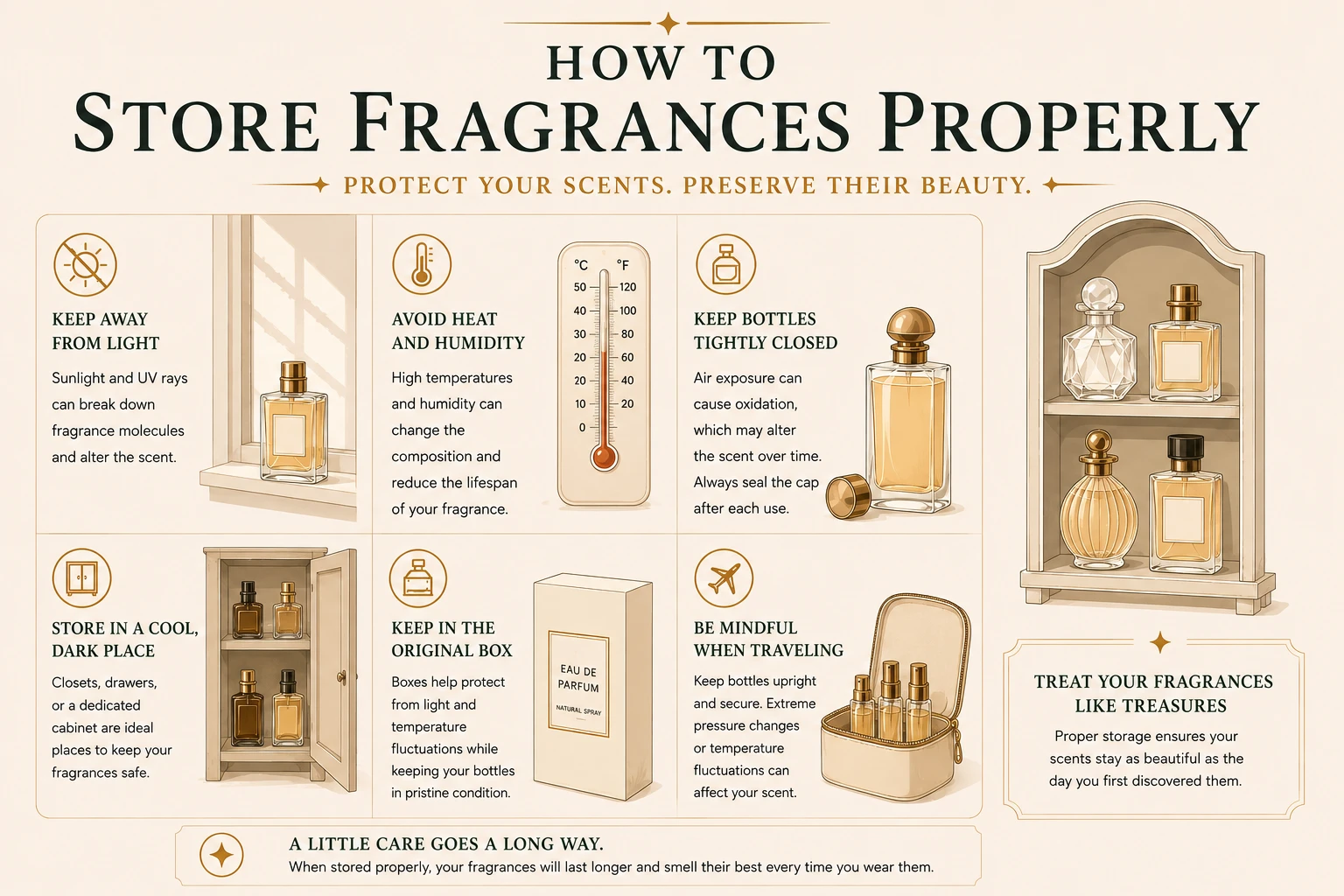 HOW TO
STORE FRAGRANCES PROPERLY

PROTECT YOUR SCENTS. PRESERVE THEIR BEAUTY.

KEEP AWAY FROM LIGHT

Sunlight and UV rays can break down fragrance molecules and alter the scent.

AVOID HEAT AND HUMIDITY

High temperatures and humidity can change the composition and reduce the lifespan of your fragrance.

°C °F
50 120
40 100
30 80
20 60
20 40
10 20
0

KEEP BOTTLES TIGHTLY CLOSED

Air exposure can cause oxidation, which may alter the scent over time. Always seal the cap after each use.

STORE IN A COOL, DARK PLACE

Closets, drawers, or a dedicated cabinet are ideal places to keep your fragrances safe.

KEEP IN THE ORIGINAL BOX

Boxes help protect from light and temperature fluctuations while keeping your bottles in pristine condition.

EAU DE PARFUM
NATURAL SPRAY

BE MINDFUL WHEN TRAVELING

Keep bottles upright and secure. Extreme pressure changes or temperature fluctuations can affect your scent.

TREAT YOUR FRAGRANCES LIKE TREASURES

Proper storage ensures your scents stay as beautiful as the day you first discovered them.

A LITTLE CARE GOES A LONG WAY.
When stored properly, your fragrances will last longer and smell their best every time you wear them.