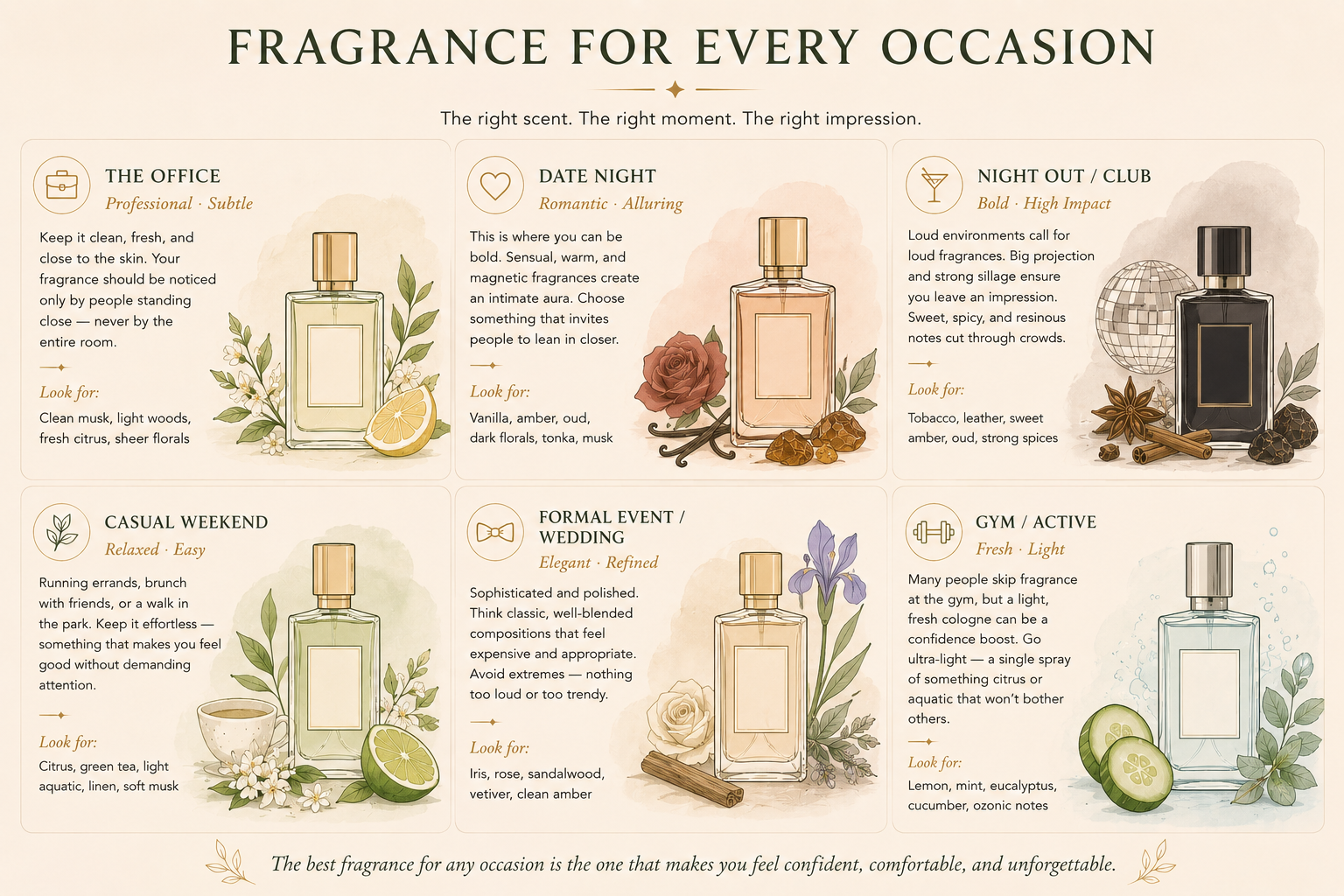 FRAGRANCE FOR EVERY OCCASION

The right scent. The right moment. The right impression.

THE OFFICE
Professional · Subtle

Keep it clean, fresh, and close to the skin. Your fragrance should be noticed only by people standing close — never by the entire room.

Look for:
Clean musk, light woods, fresh citrus, sheer florals

DATE NIGHT
Romantic · Alluring

This is where you can be bold. Sensual, warm, and magnetic fragrances create an intimate aura. Choose something that invites people to lean in closer.

Look for:
Vanilla, amber, oud, dark florals, tonka, musk

NIGHT OUT / CLUB
Bold · High Impact

Loud environments call for loud fragrances. Big projection and strong sillage ensure you leave an impression. Sweet, spicy, and resinous notes cut through crowds.

Look for:
Tobacco, leather, sweet amber, oud, strong spices

CASUAL WEEKEND
Relaxed · Easy

Running errands, brunch with friends, or a walk in the park. Keep it effortless — something that makes you feel good without demanding attention.

Look for:
Citrus, green tea, light aquatic, linen, soft musk

FORMAL EVENT / WEDDING
Elegant · Refined

Sophisticated and polished. Think classic, well-blended compositions that feel expensive and appropriate. Avoid extremes — nothing too loud or too trendy.

Look for:
Iris, rose, sandalwood, vetiver, clean amber

GYM / ACTIVE
Fresh · Light

Many people skip fragrance at the gym, but a light, fresh cologne can be a confidence boost. Go ultra-light — a single spray of something citrus or aquatic that won't bother others.

Look for:
Lemon, mint, eucalyptus, cucumber, ozonic notes

The best fragrance for any occasion is the one that makes you feel confident, comfortable, and unforgettable.