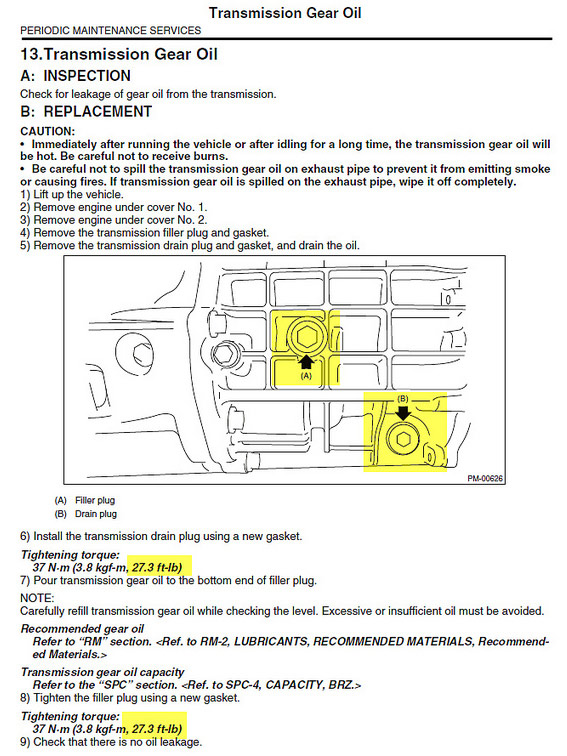 Transmission Gear Oil

PERIODIC MAINTENANCE SERVICES

13.Transmission Gear Oil

A: INSPECTION

Check for leakage of gear oil from the transmission.

B: REPLACEMENT

CAUTION:
• Immediately after running the vehicle or after idling for a long time, the transmission gear oil will be hot. Be careful not to receive burns.
• Be careful not to spill the transmission gear oil on exhaust pipe to prevent it from emitting smoke or causing fires. If transmission gear oil is spilled on the exhaust pipe, wipe it off completely.

1) Lift up the vehicle.
2) Remove engine under cover No. 1.
3) Remove engine under cover No. 2.
4) Remove the transmission filler plug and gasket.
5) Remove the transmission drain plug and gasket, and drain the oil.

(A)

(B)

PM-00626

(A) Filler plug
(B) Drain plug

6) Install the transmission drain plug using a new gasket.

Tightening torque:
37 N·m (3.8 kgf-m, 27.3 ft-lb)

7) Pour transmission gear oil to the bottom end of filler plug.

NOTE:
Carefully refill transmission gear oil while checking the level. Excessive or insufficient oil must be avoided.

Recommended gear oil
Refer to "RM" section. <Ref. to RM-2, LUBRICANTS, RECOMMENDED MATERIALS, Recommended Materials.>

Transmission gear oil capacity
Refer to the "SPC" section. <Ref. to SPC-4, CAPACITY, BRZ.>

8) Tighten the filler plug using a new gasket.

Tightening torque:
37 N·m (3.8 kgf-m, 27.3 ft-lb)

9) Check that there is no oil leakage.