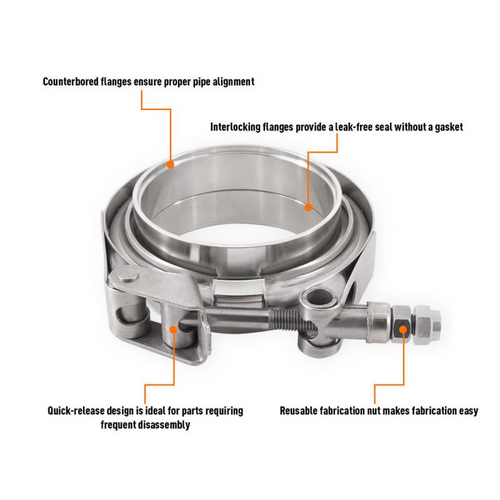 Counterbored flanges ensure proper pipe alignment

Interlocking flanges provide a leak-free seal without a gasket

Quick-release design is ideal for parts requiring frequent disassembly

Reusable fabrication nut makes fabrication easy