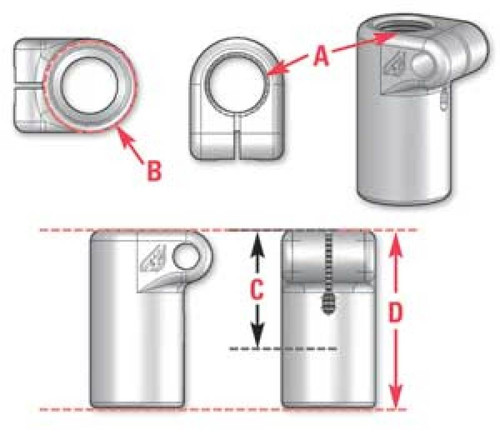 A
B
C
D