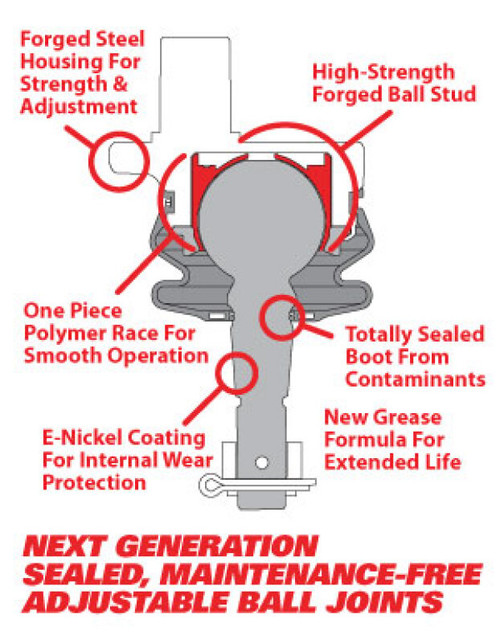 Forged Steel Housing For Strength & Adjustment

High-Strength Forged Ball Stud

One Piece Polymer Race For Smooth Operation

Totally Sealed Boot From Contaminants

E-Nickel Coating For Internal Wear Protection

New Grease Formula For Extended Life

NEXT GENERATION SEALED, MAINTENANCE-FREE ADJUSTABLE BALL JOINTS