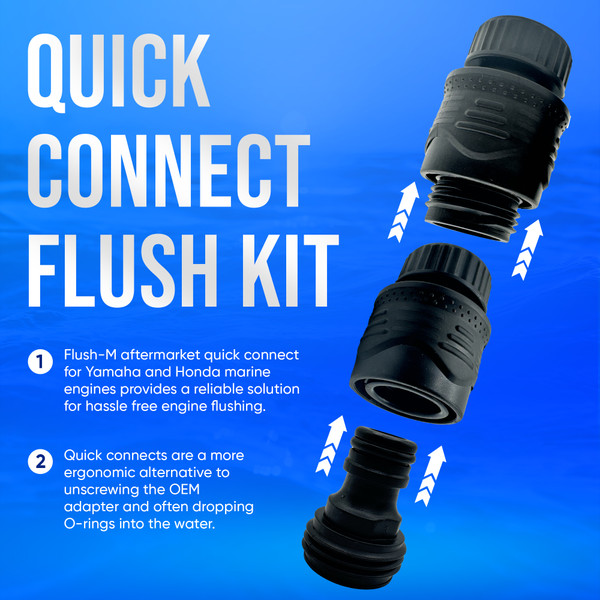 QUICK CONNECT FLUSH KIT

1 Flush-M aftermarket quick connect for Yamaha and Honda marine engines provides a reliable solution for hassle free engine flushing.

2 Quick connects are a more ergonomic alternative to unscrewing the OEM adapter and often dropping O-rings into the water.