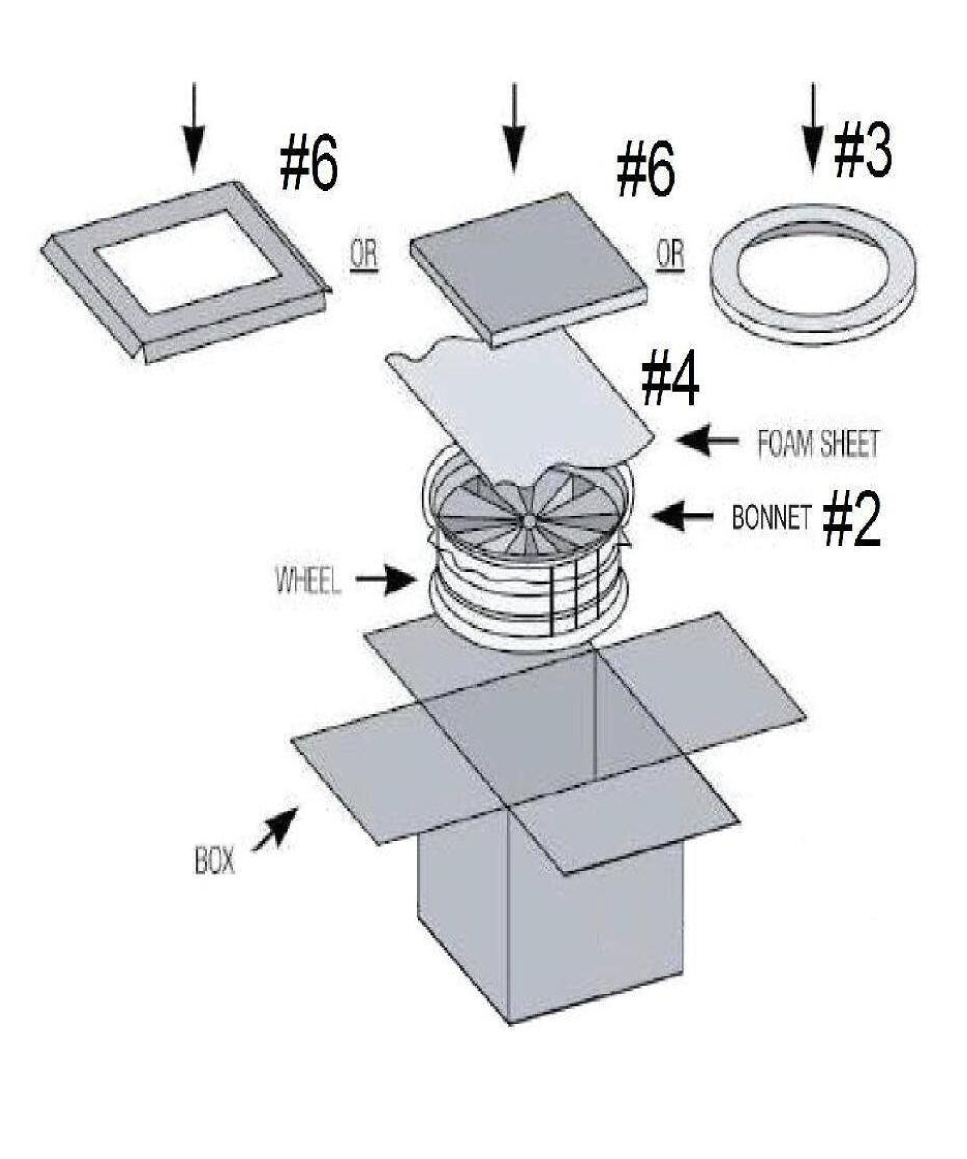 #6

OR

#6

OR

#3

#4

FOAM SHEET

BONNET #2

WHEEL

BOX