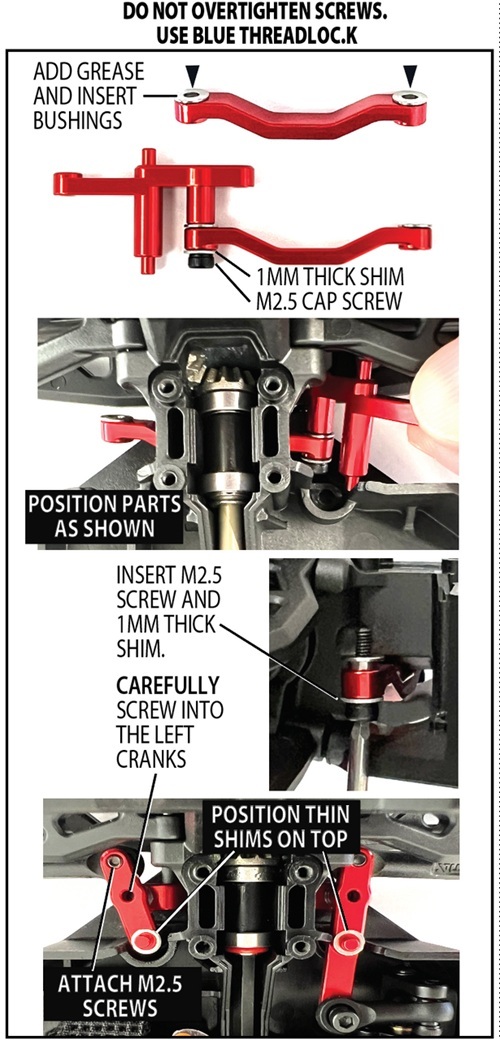 DO NOT OVERTIGHTEN SCREWS.
USE BLUE THREADLOC.K

ADD GREASE AND INSERT BUSHINGS

1MM THICK SHIM
M2.5 CAP SCREW

POSITION PARTS AS SHOWN

INSERT M2.5 SCREW AND 1MM THICK SHIM.

CAREFULLY SCREW INTO THE LEFT CRANKS

POSITION THIN SHIMS ON TOP

ATTACH M2.5 SCREWS