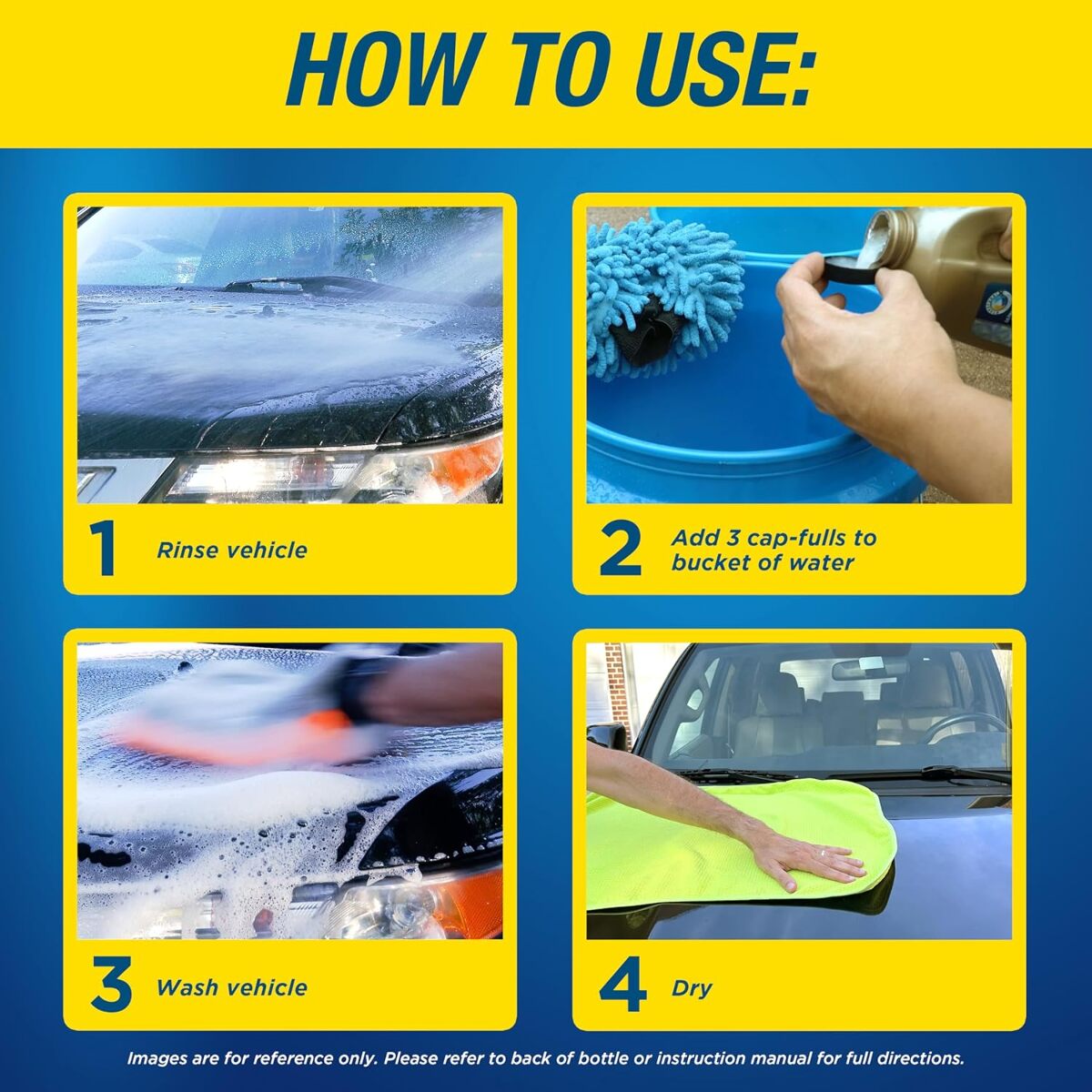 HOW TO USE:

1 Rinse vehicle

2 Add 3 cap-fulls to bucket of water

3 Wash vehicle

4 Dry

Images are for reference only. Please refer to back of bottle or instruction manual for full directions.