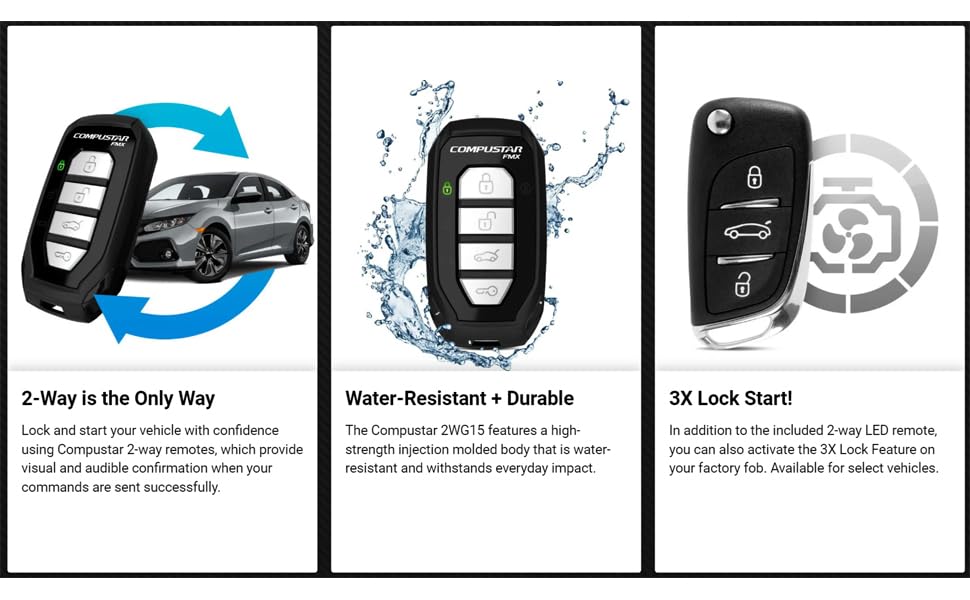 COMPUSTAR FMX

2-Way is the Only Way

Lock and start your vehicle with confidence using Compustar 2-way remotes, which provide visual and audible confirmation when your commands are sent successfully.

COMPUSTAR FMX

Water-Resistant + Durable

The Compustar 2WG15 features a high-strength injection molded body that is water-resistant and withstands everyday impact.

3X Lock Start!

In addition to the included 2-way LED remote, you can also activate the 3X Lock Feature on your factory fob. Available for select vehicles.