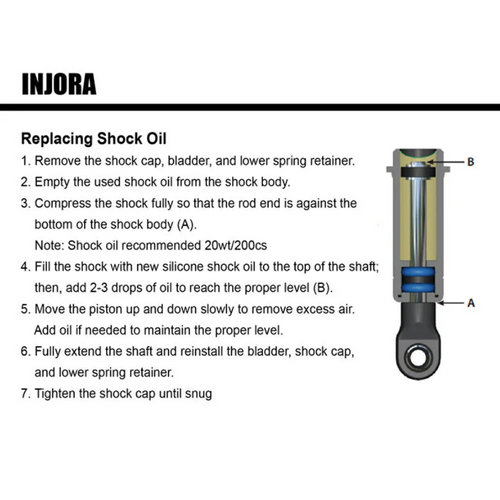 INJORA

Replacing Shock Oil

1. Remove the shock cap, bladder, and lower spring retainer.
2. Empty the used shock oil from the shock body.
3. Compress the shock fully so that the rod end is against the bottom of the shock body (A).
Note: Shock oil recommended 20wt/200cs
4. Fill the shock with new silicone shock oil to the top of the shaft; then, add 2-3 drops of oil to reach the proper level (B).
5. Move the piston up and down slowly to remove excess air. Add oil if needed to maintain the proper level.
6. Fully extend the shaft and reinstall the bladder, shock cap, and lower spring retainer.
7. Tighten the shock cap until snug

B

A