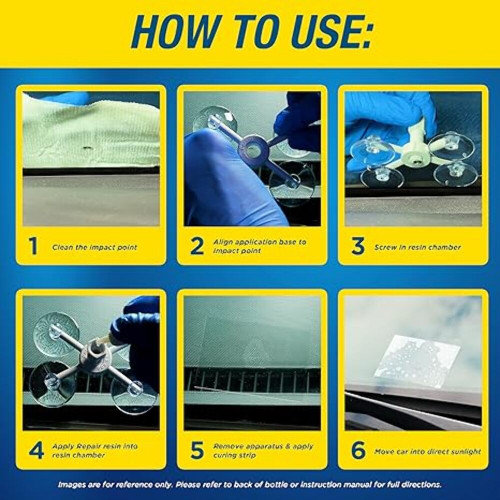 HOW TO USE:

1 Clean the impact point

2 Align application base to impact point

3 Screw in resin chamber

4 Apply Repair resin into resin chamber

5 Remove apparatus & apply curing strip

6 Move car into direct sunlight

Images are for reference only. Please refer to back of bottle or instruction manual for full directions.