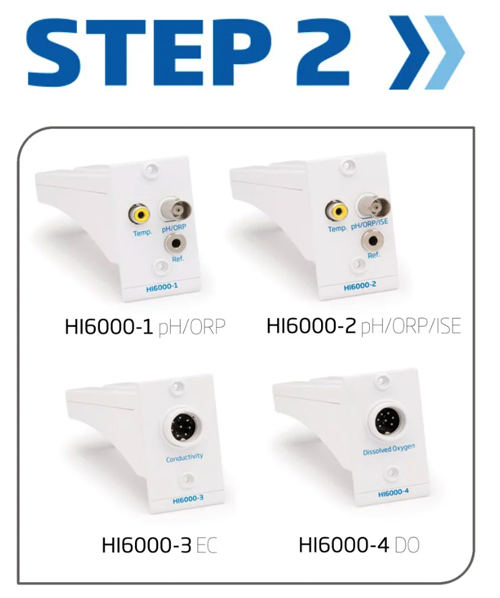 STEP 2

Temp. pH/ORP
Ref.
HI6000-1

HI6000-1 pH/ORP

Temp. pH/ORP/ISE
Ref.
HI6000-2

HI6000-2 pH/ORP/ISE

Conductivity
HI6000-3

HI6000-3 EC

Dissolved Oxygen
HI6000-4

HI6000-4 DO